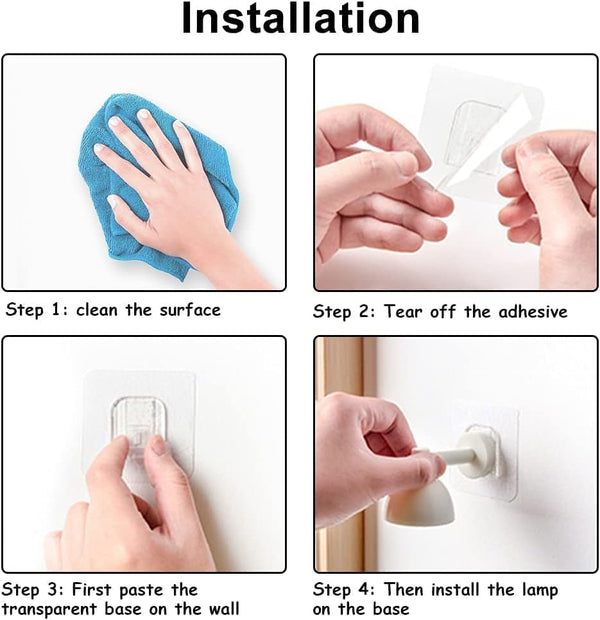 Installation

Step 1: clean the surface

Step 2: Tear off the adhesive

Step 3: First paste the transparent base on the wall

Step 4: Then install the lamp on the base