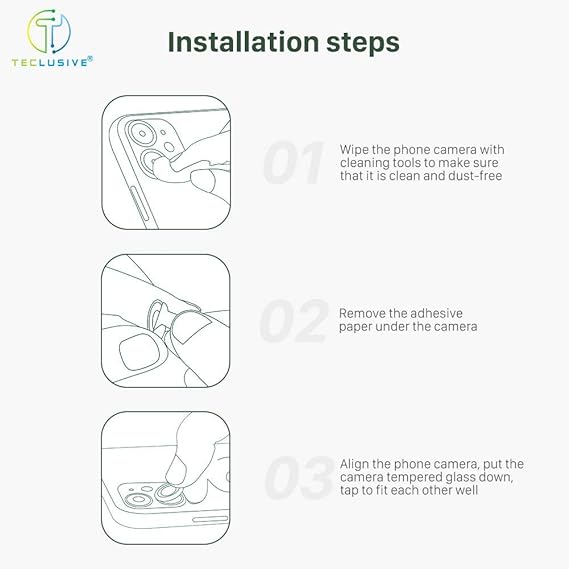 TECLUSIVE®

Installation steps

01 Wipe the phone camera with cleaning tools to make sure that it is clean and dust-free

02 Remove the adhesive paper under the camera

03 Align the phone camera, put the camera tempered glass down, tap to fit each other well