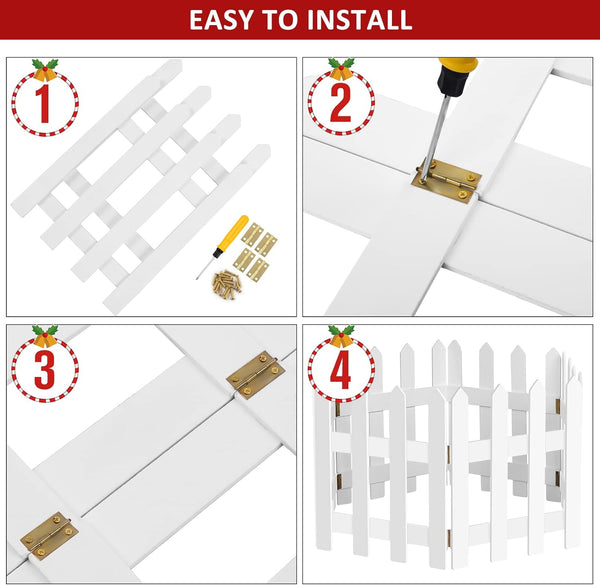 EASY TO INSTALL

1

2

3

4