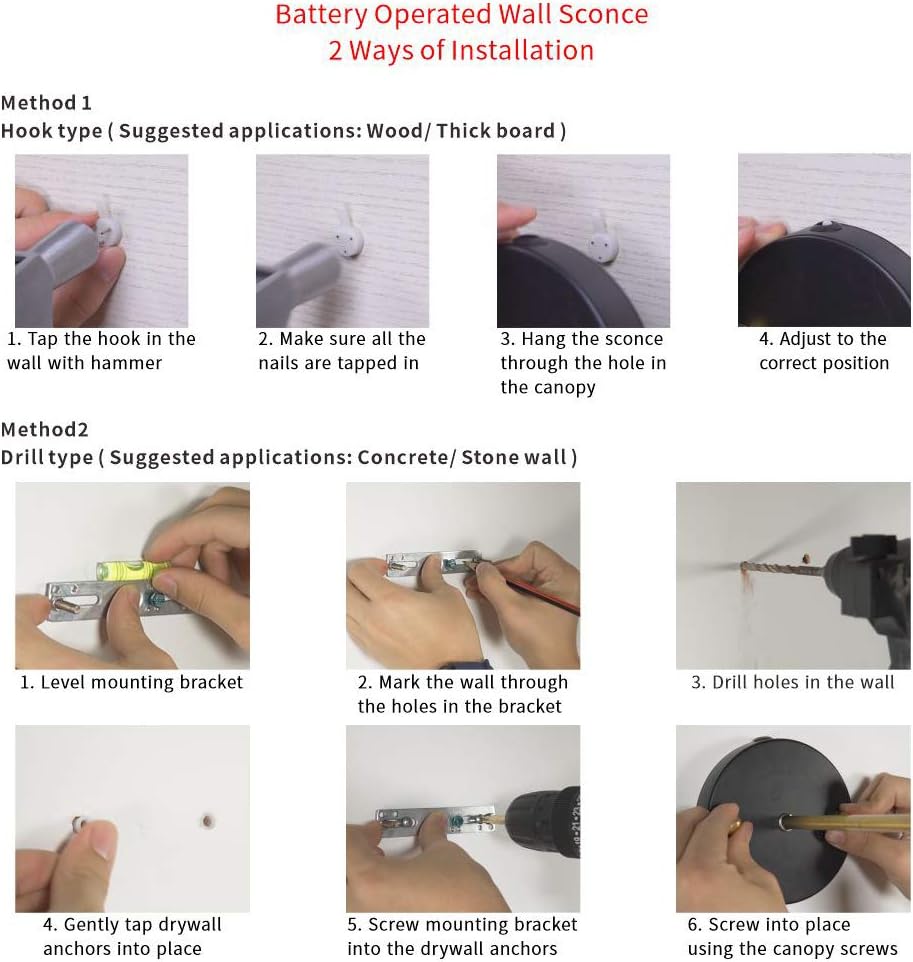 Battery Operated Wall Sconce
2 Ways of Installation

Method 1
Hook type ( Suggested applications: Wood/ Thick board )

1. Tap the hook in the wall with hammer

2. Make sure all the nails are tapped in

3. Hang the sconce through the hole in the canopy

4. Adjust to the correct position

Method2
Drill type ( Suggested applications: Concrete/ Stone wall )

1. Level mounting bracket

2. Mark the wall through the holes in the bracket

3. Drill holes in the wall

4. Gently tap drywall anchors into place

5. Screw mounting bracket into the drywall anchors

6. Screw into place using the canopy screws