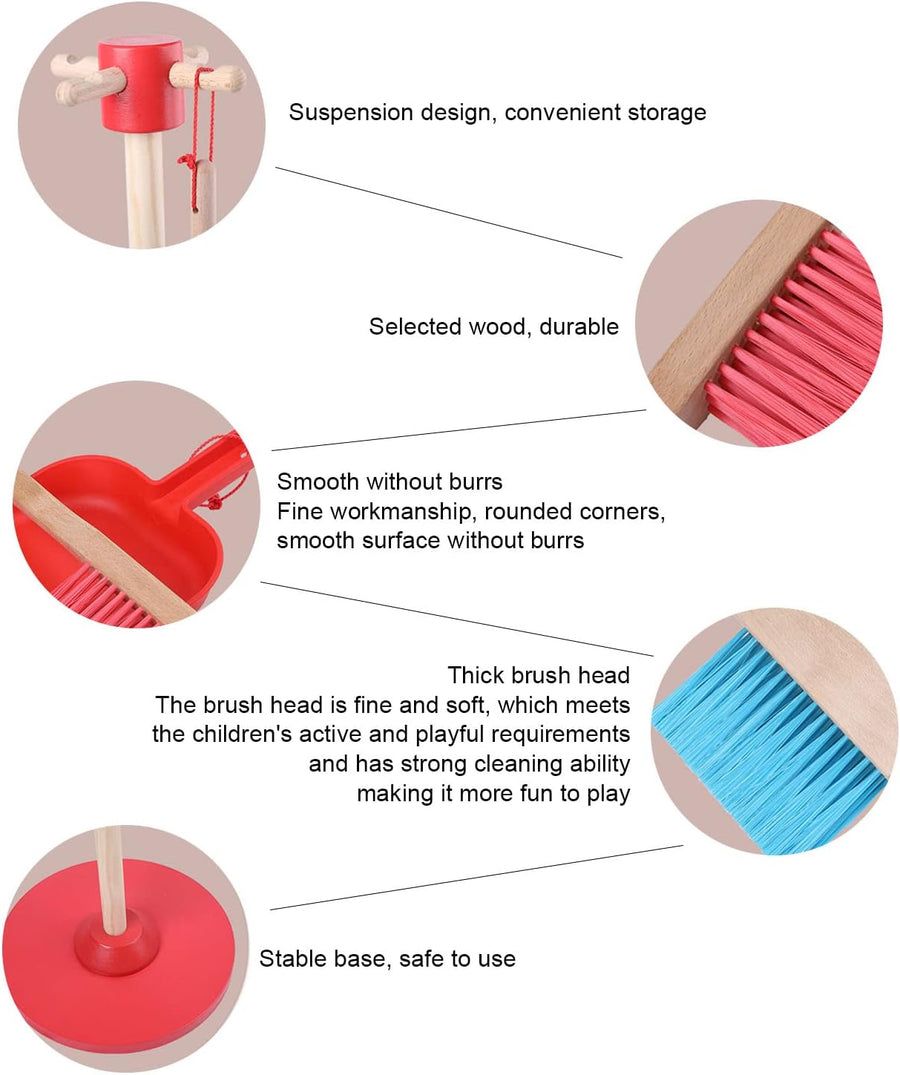 Suspension design, convenient storage

Selected wood, durable

Smooth without burrs
Fine workmanship, rounded corners, smooth surface without burrs

Thick brush head
The brush head is fine and soft, which meets the children's active and playful requirements and has strong cleaning ability making it more fun to play

Stable base, safe to use