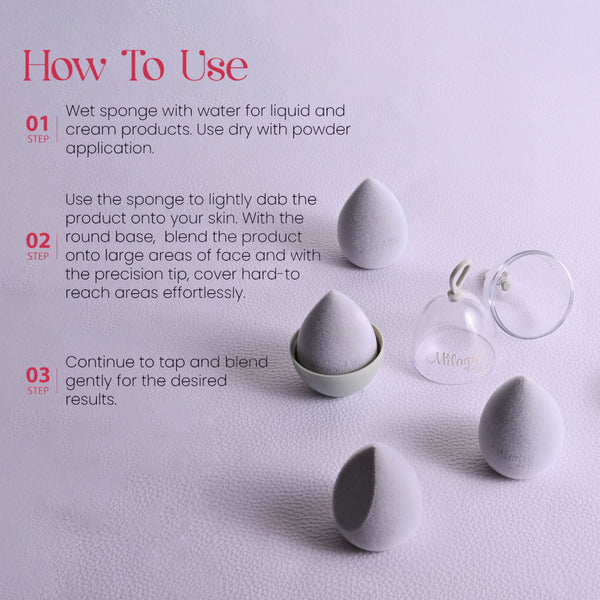 How To Use

01 STEP
Wet sponge with water for liquid and cream products. Use dry with powder application.

02 STEP
Use the sponge to lightly dab the product onto your skin. With the round base,  blend the product onto large areas of face and with the precision tip, cover hard-to reach areas effortlessly.

03 STEP
Continue to tap and blend gently for the desired results.

Milagro