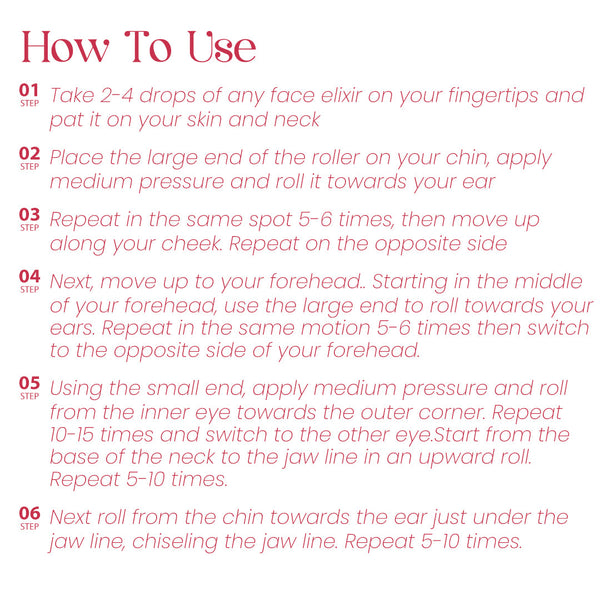 How To Use

01 STEP Take 2-4 drops of any face elixir on your fingertips and pat it on your skin and neck

02 STEP Place the large end of the roller on your chin, apply medium pressure and roll it towards your ear

03 STEP Repeat in the same spot 5-6 times, then move up along your cheek. Repeat on the opposite side

04 STEP Next, move up to your forehead.. Starting in the middle of your forehead, use the large end to roll towards your ears. Repeat in the same motion 5-6 times then switch to the opposite side of your forehead.

05 STEP Using the small end, apply medium pressure and roll from the inner eye towards the outer corner. Repeat 10-15 times and switch to the other eye.Start from the base of the neck to the jaw line in an upward roll. Repeat 5-10 times.

06 STEP Next roll from the chin towards the ear just under the jaw line, chiseling the jaw line. Repeat 5-10 times.