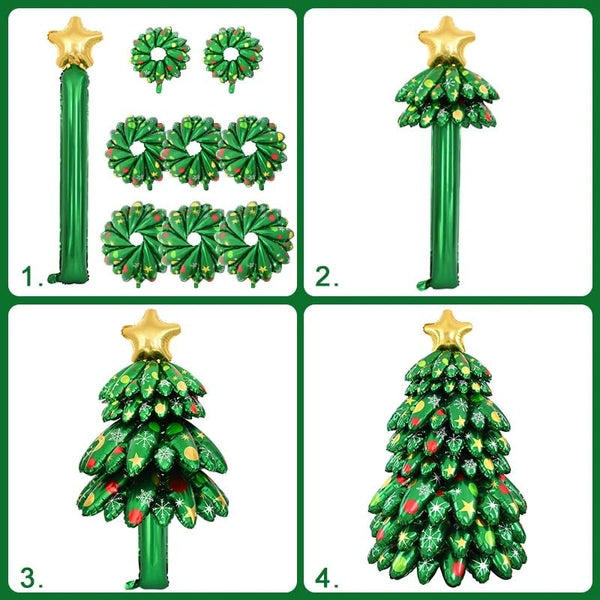 1.

2.

3.

4.