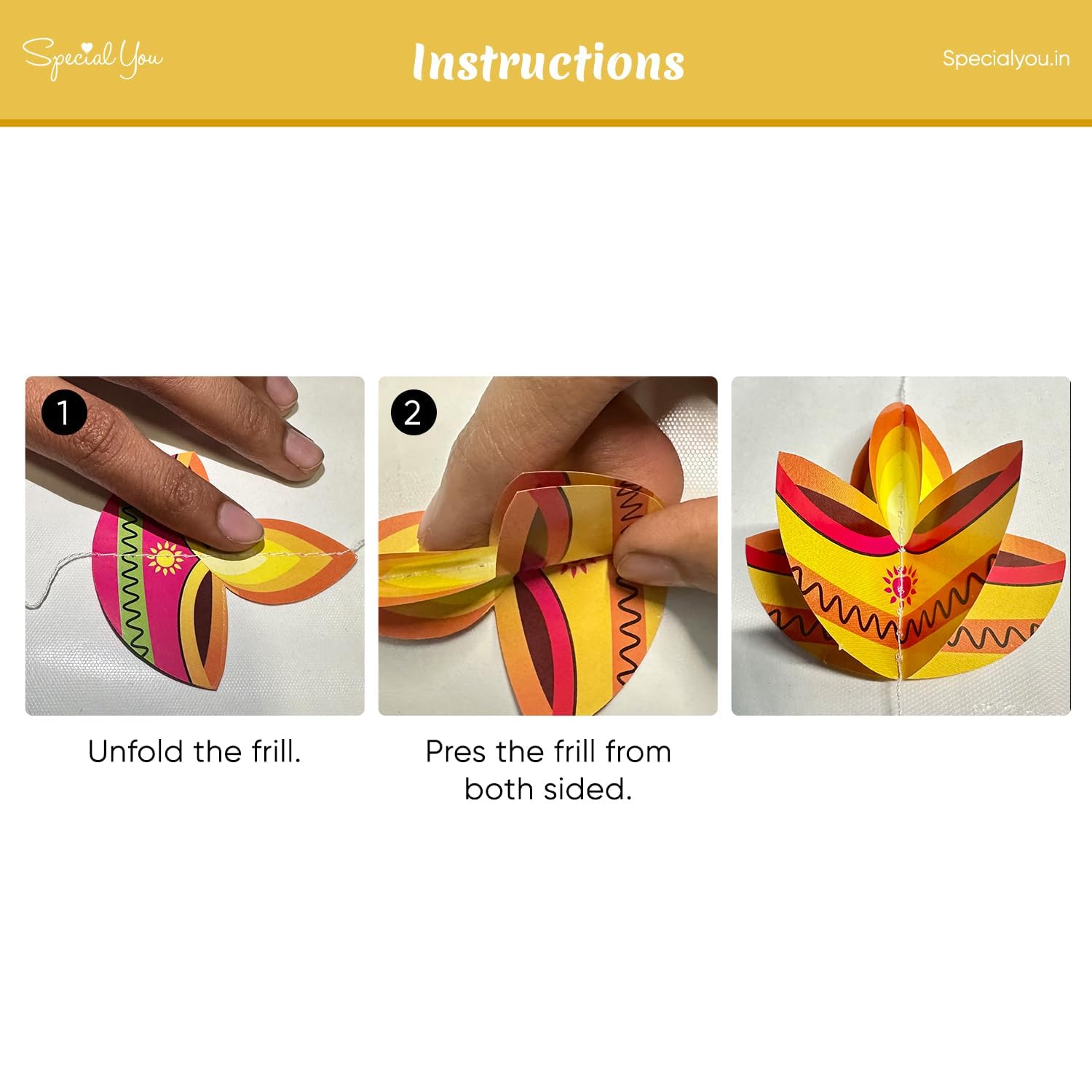 Special You

Instructions

Specialyou.in

1

2

Unfold the frill.

Pres the frill from both sided.