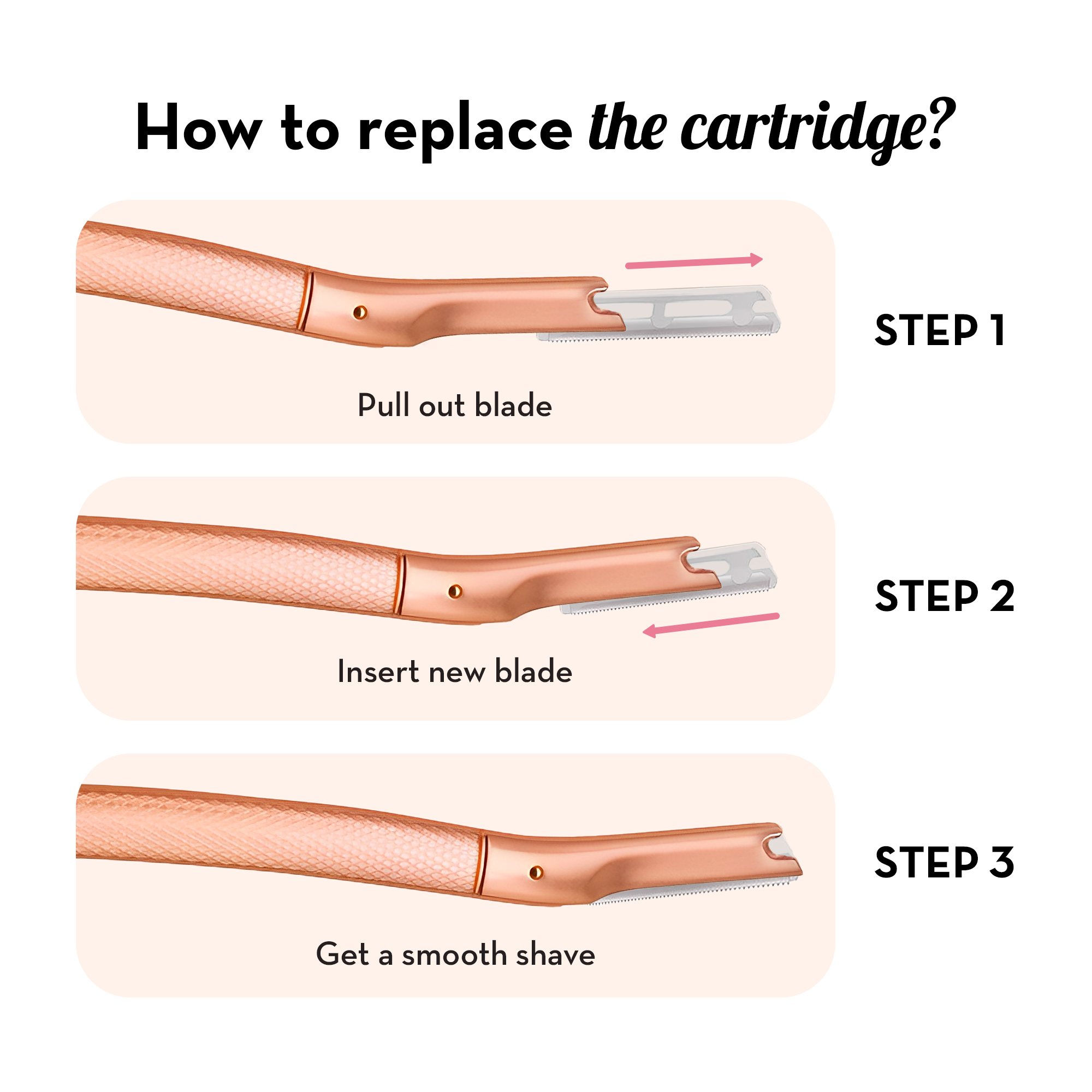 How to replace the cartridge?

Pull out blade

STEP 1

Insert new blade

STEP 2

Get a smooth shave

STEP 3