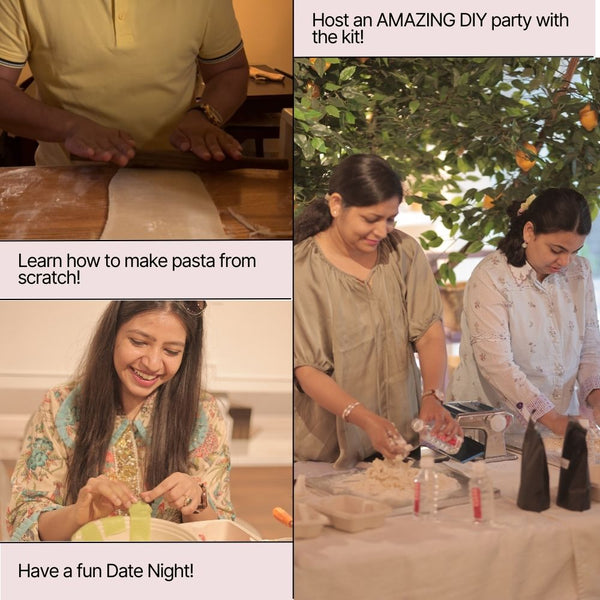 Learn how to make pasta from scratch!

Have a fun Date Night!

Host an AMAZING DIY party with the kit!