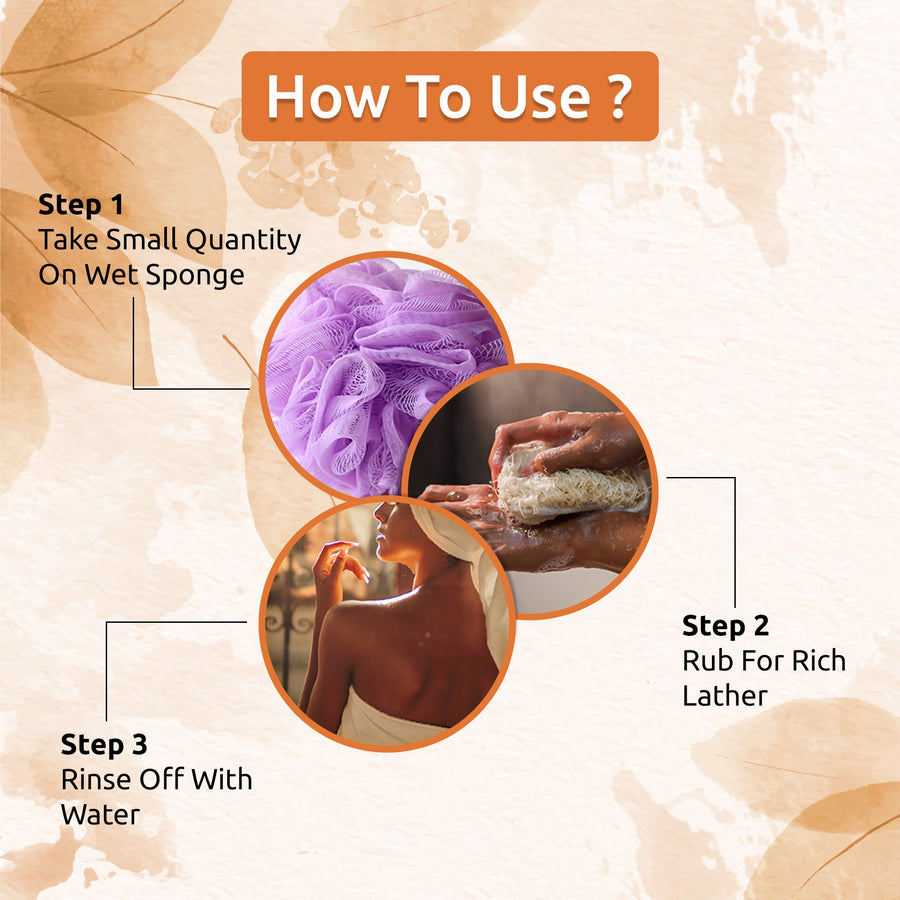 How To Use ?

Step 1
Take Small Quantity On Wet Sponge

Step 2
Rub For Rich Lather

Step 3
Rinse Off With Water