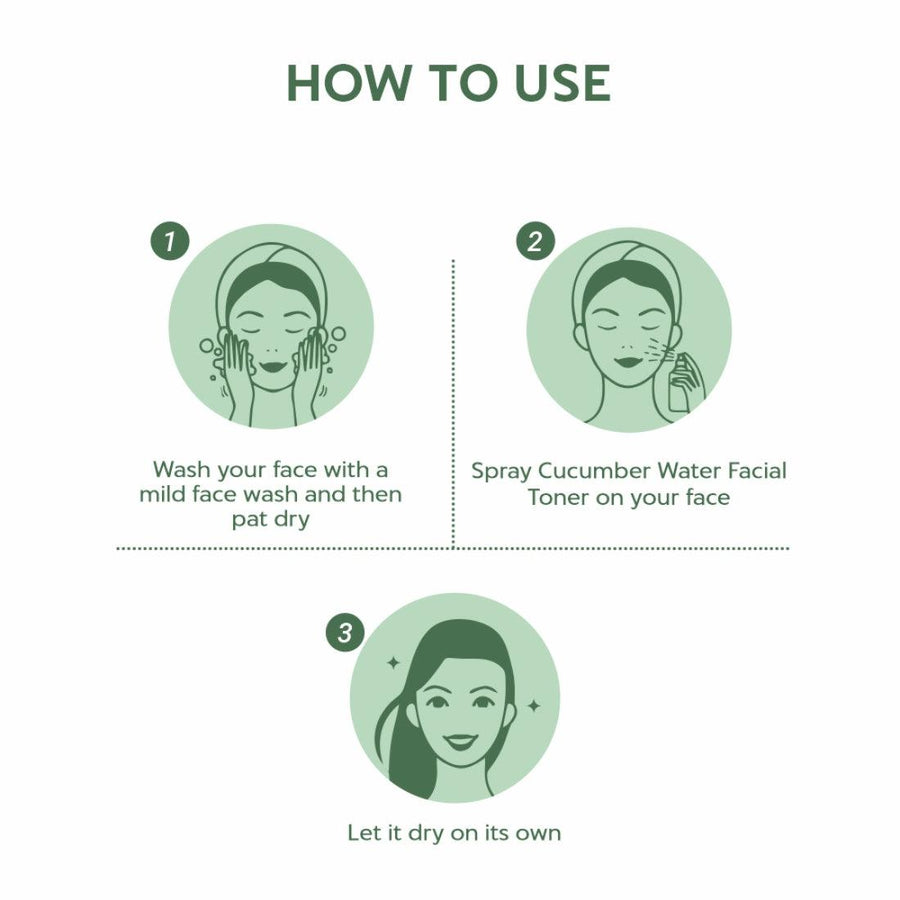 HOW TO USE

1

Wash your face with a mild face wash and then pat dry

2

Spray Cucumber Water Facial Toner on your face

3

Let it dry on its own