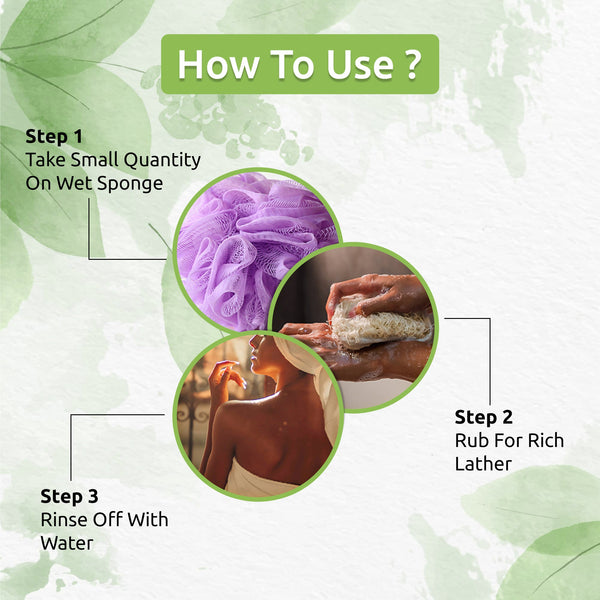 How To Use ?

Step 1
Take Small Quantity On Wet Sponge

Step 2
Rub For Rich Lather

Step 3
Rinse Off With Water