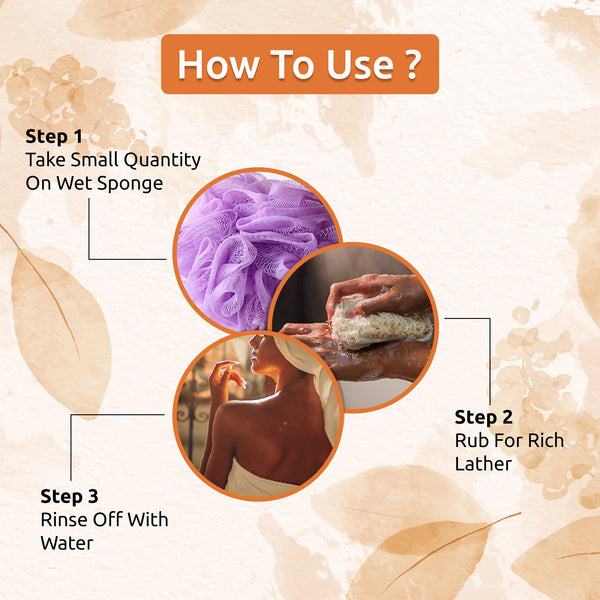 How To Use ?

Step 1
Take Small Quantity On Wet Sponge

Step 2
Rub For Rich Lather

Step 3
Rinse Off With Water