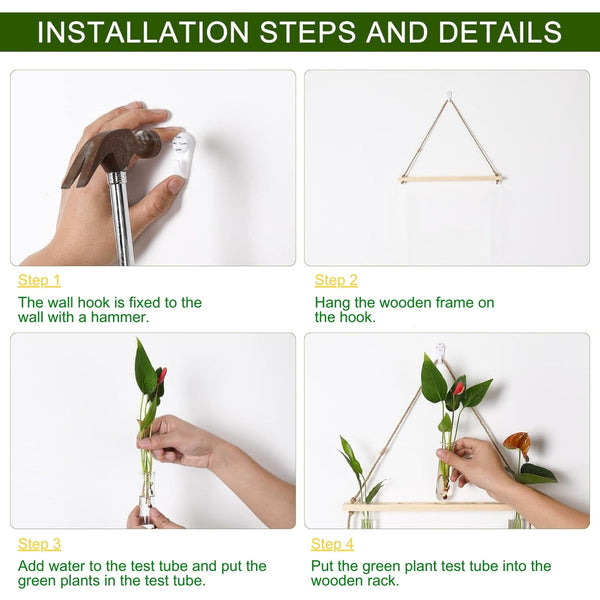 INSTALLATION STEPS AND DETAILS

Step 1

The wall hook is fixed to the wall with a hammer.

Step 2

Hang the wooden frame on the hook.

Step 3

Add water to the test tube and put the green plants in the test tube.

Step 4

Put the green plant test tube into the wooden rack.