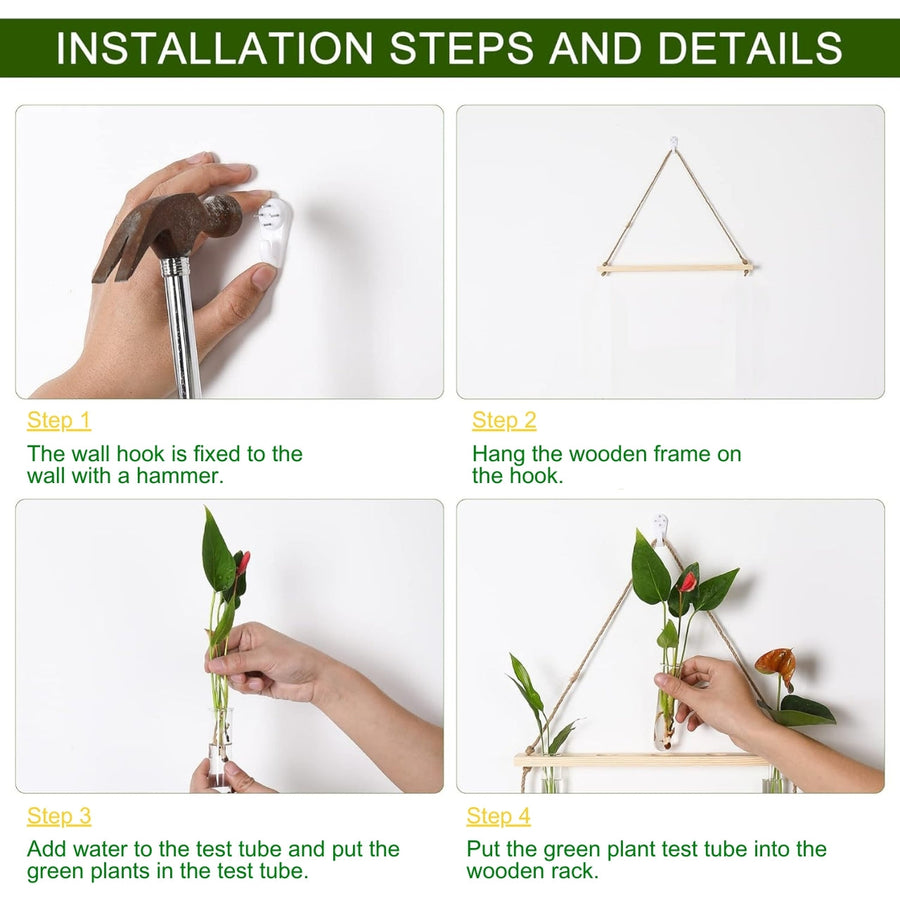 INSTALLATION STEPS AND DETAILS

Step 1

The wall hook is fixed to the wall with a hammer.

Step 2

Hang the wooden frame on the hook.

Step 3

Add water to the test tube and put the green plants in the test tube.

Step 4

Put the green plant test tube into the wooden rack.