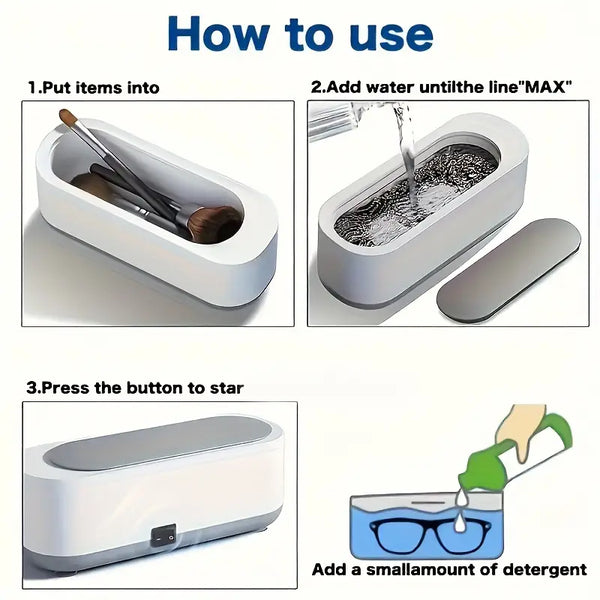 How to use

1.Put items into

2.Add water untilthe line"MAX"

3.Press the button to star

Add a smallamount of detergent