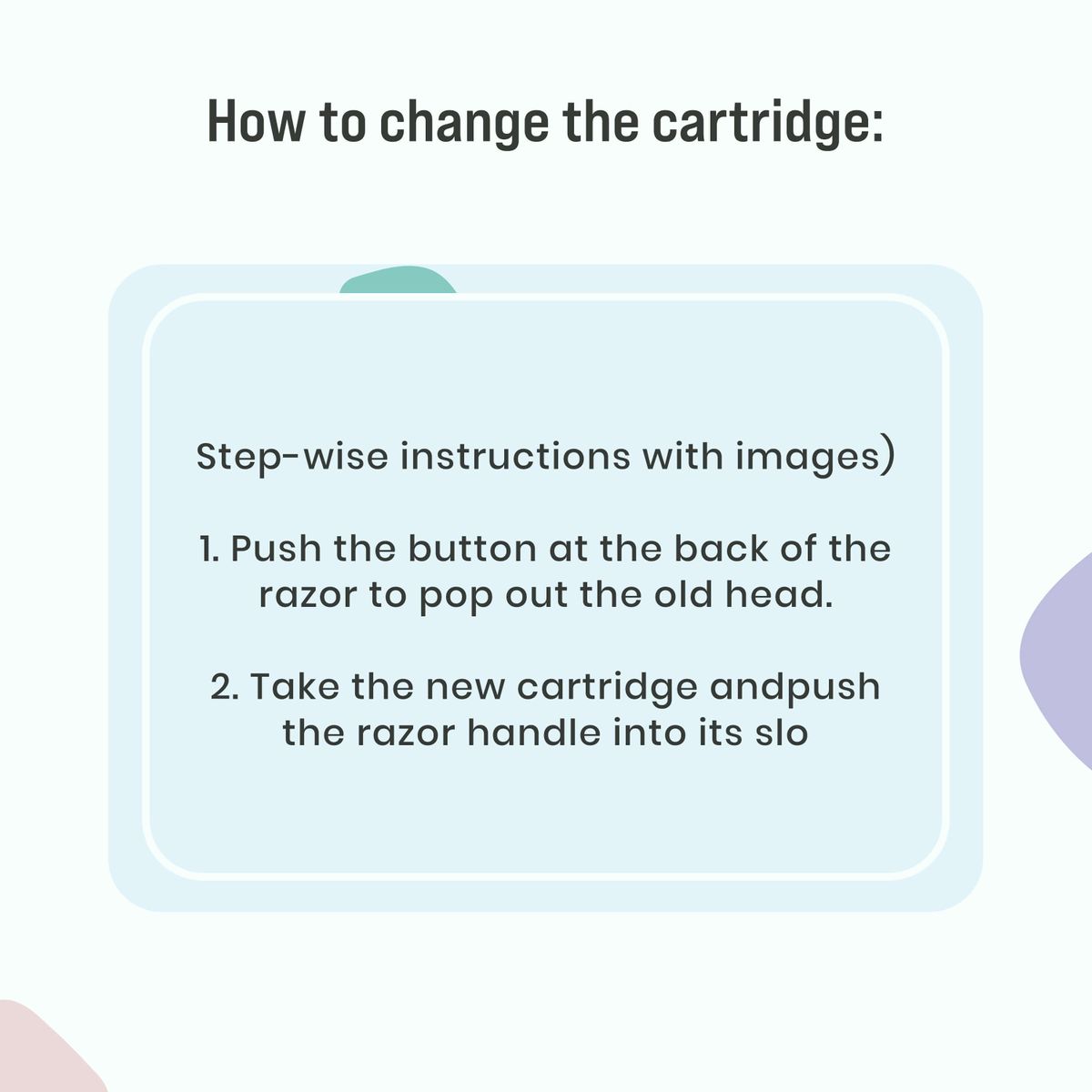 How to change the cartridge:

Step-wise instructions with images)

1. Push the button at the back of the razor to pop out the old head.

2. Take the new cartridge andpush the razor handle into its slo