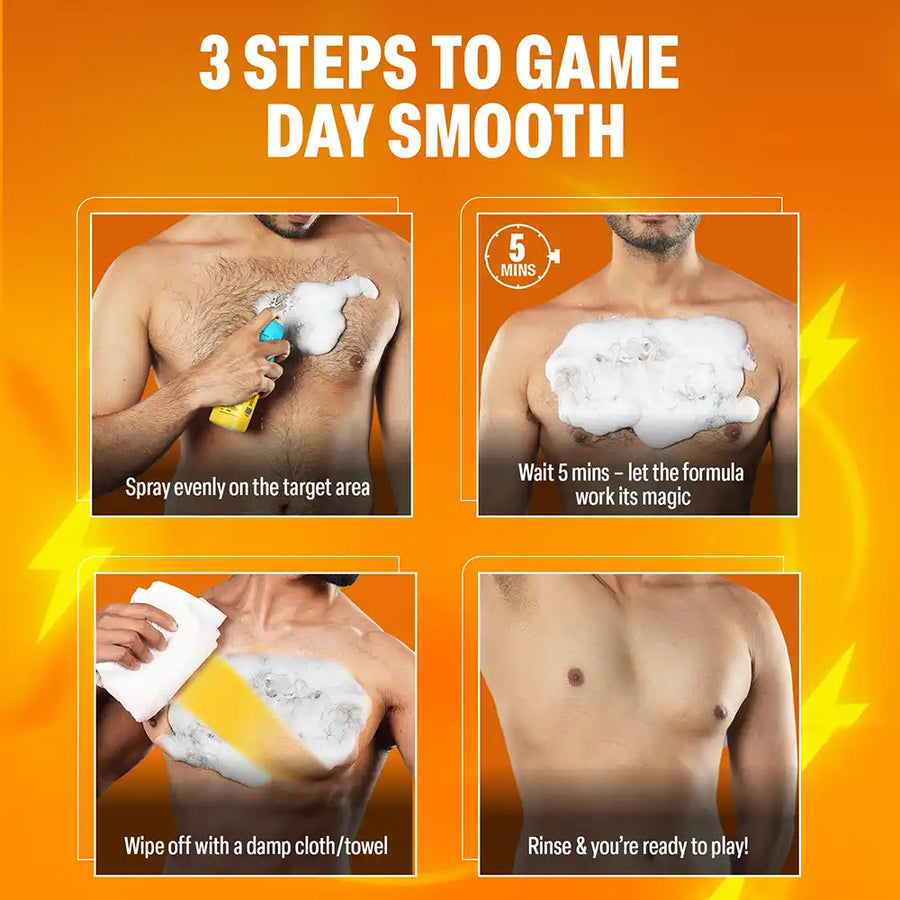 3 STEPS TO GAME DAY SMOOTH

Spray evenly on the target area

5 MINS

Wait 5 mins – let the formula work its magic

Wipe off with a damp cloth/towel

Rinse & you're ready to play!