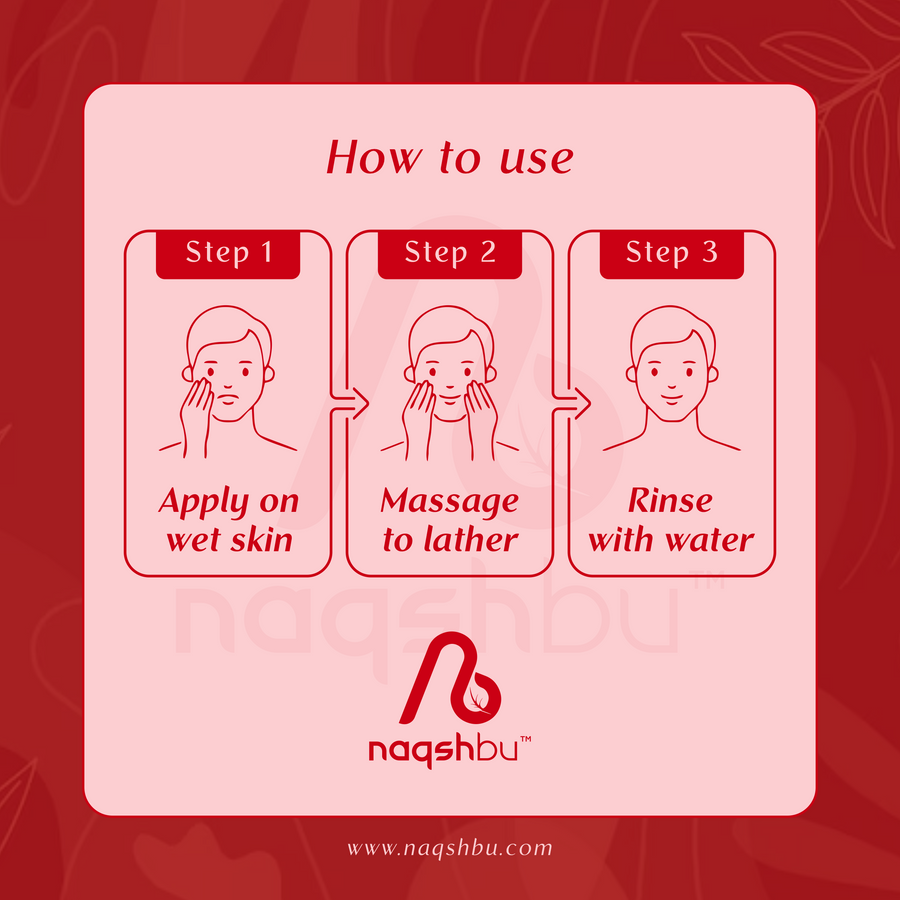 How to use

Step 1

Apply on wet skin

Step 2

Massage to lather

Step 3

Rinse with water

naqshbu™

naqshbu™

www.naqshbu.com