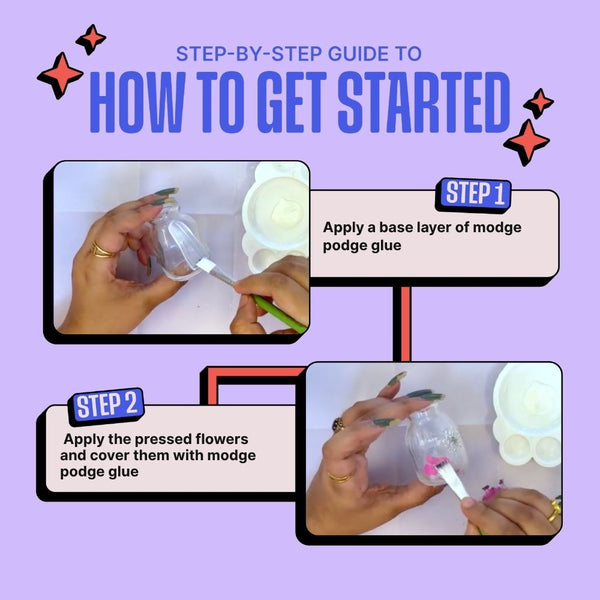 STEP-BY-STEP GUIDE TO
HOW TO GET STARTED

STEP 1
Apply a base layer of modge podge glue

STEP 2
Apply the pressed flowers and cover them with modge podge glue