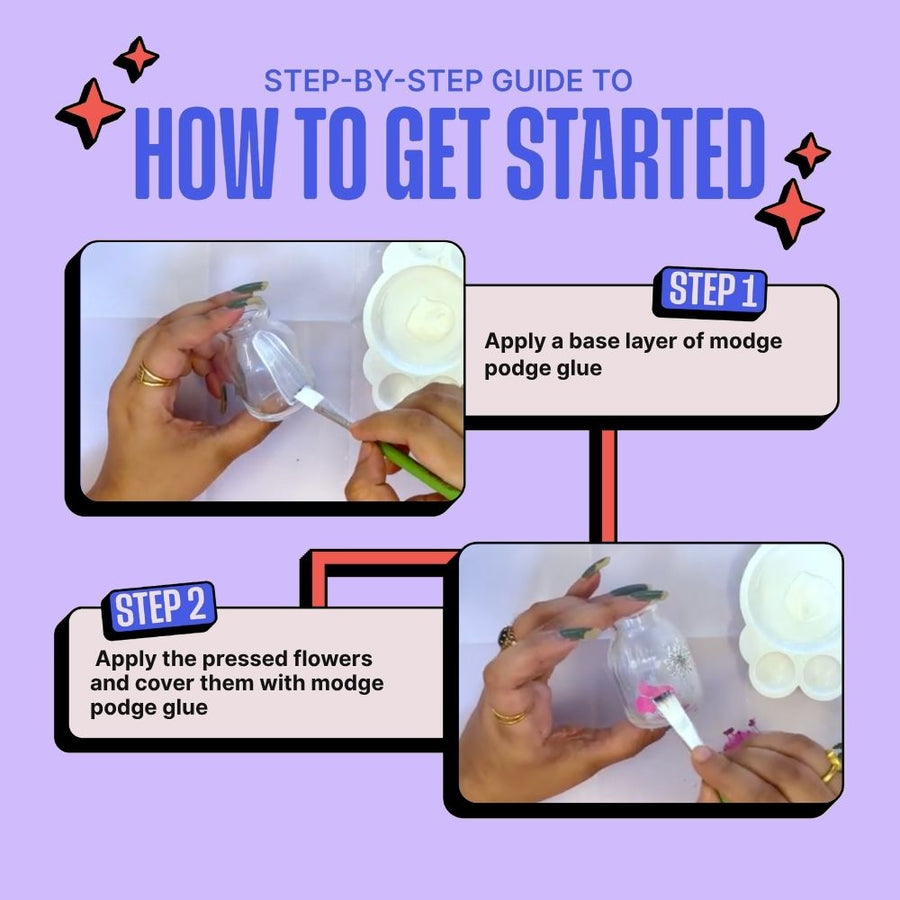 STEP-BY-STEP GUIDE TO
HOW TO GET STARTED

STEP 1
Apply a base layer of modge podge glue

STEP 2
Apply the pressed flowers and cover them with modge podge glue