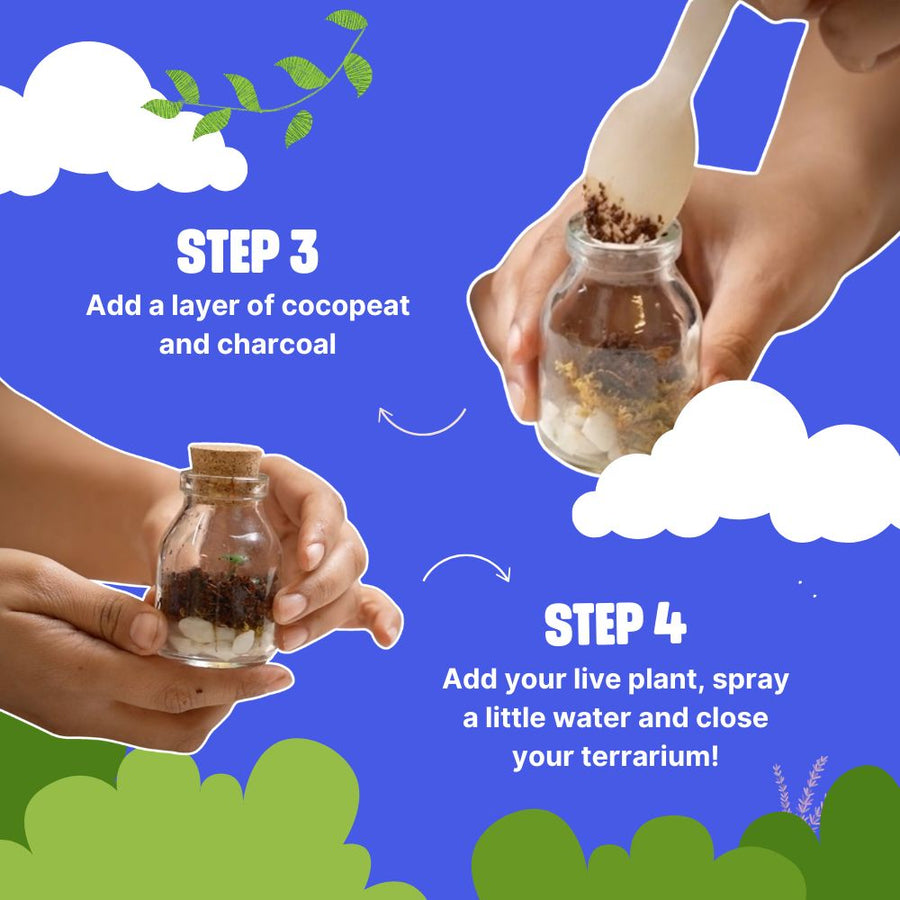 STEP 3
Add a layer of cocopeat and charcoal

STEP 4
Add your live plant, spray a little water and close your terrarium!