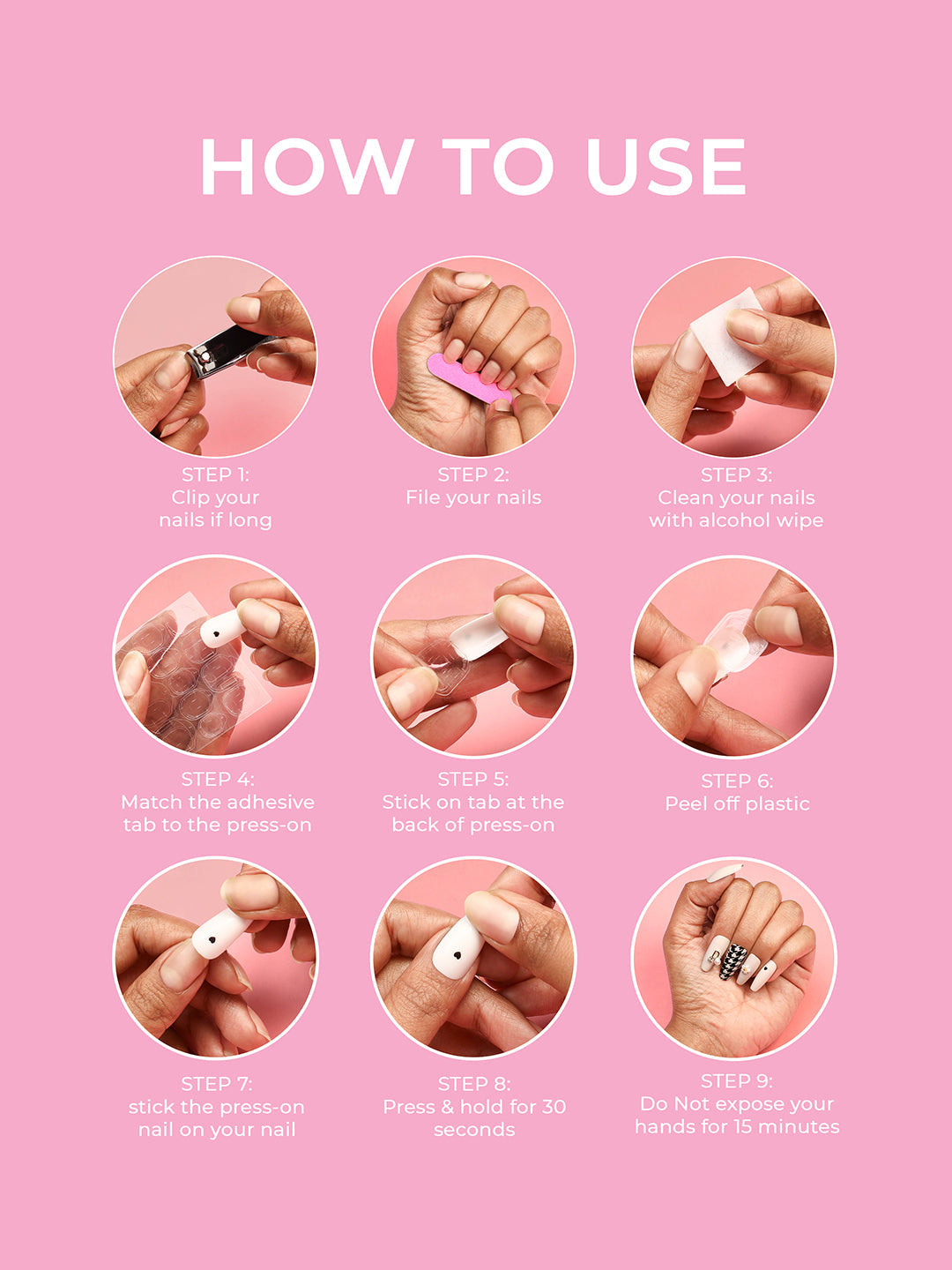 HOW TO USE

STEP 1:
Clip your nails if long

STEP 2:
File your nails

STEP 3:
Clean your nails with alcohol wipe

STEP 4:
Match the adhesive tab to the press-on

STEP 5:
Stick on tab at the back of press-on

STEP 6:
Peel off plastic

STEP 7:
stick the press-on nail on your nail

STEP 8:
Press & hold for 30 seconds

STEP 9:
Do Not expose your hands for 15 minutes