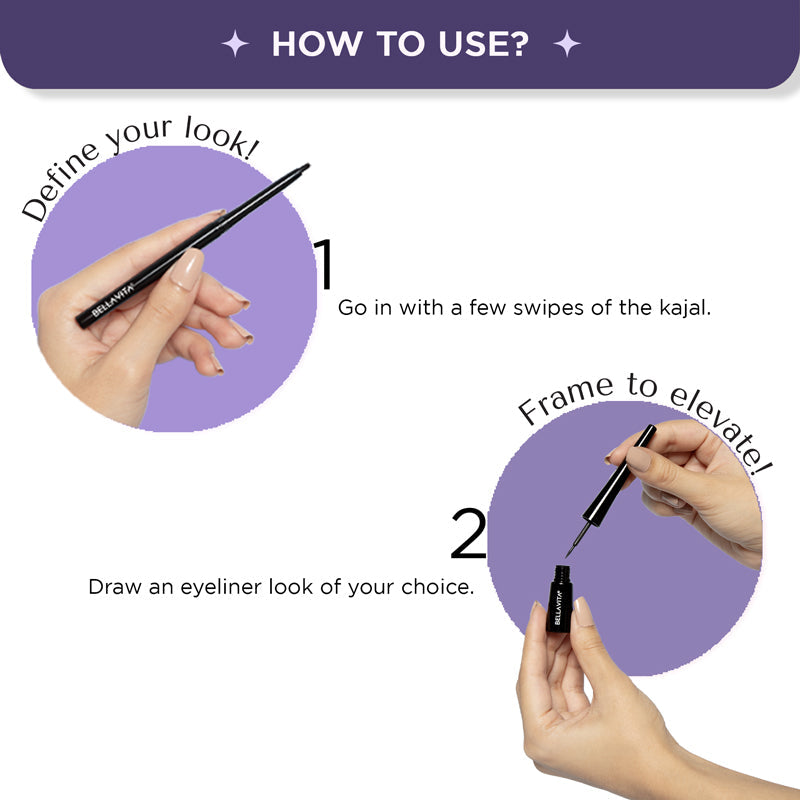 HOW TO USE?

Define your look!

BELLAVITA

1

Go in with a few swipes of the kajal.

Frame to elevate!

2

Draw an eyeliner look of your choice.

BELLAVITA