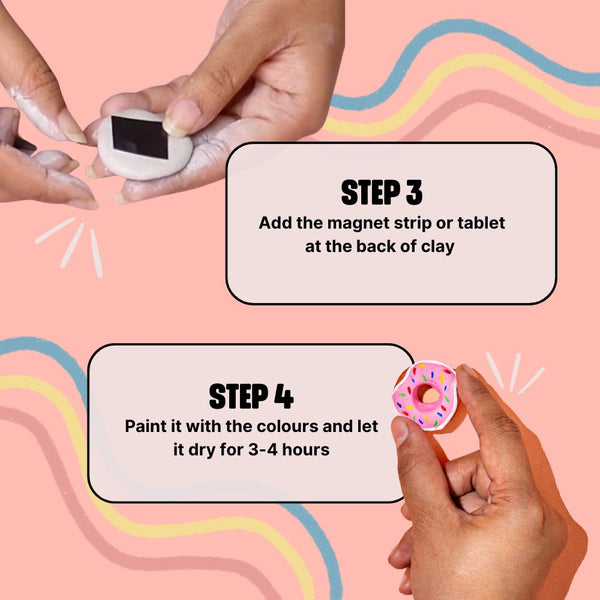 STEP 3
Add the magnet strip or tablet at the back of clay

STEP 4
Paint it with the colours and let it dry for 3-4 hours