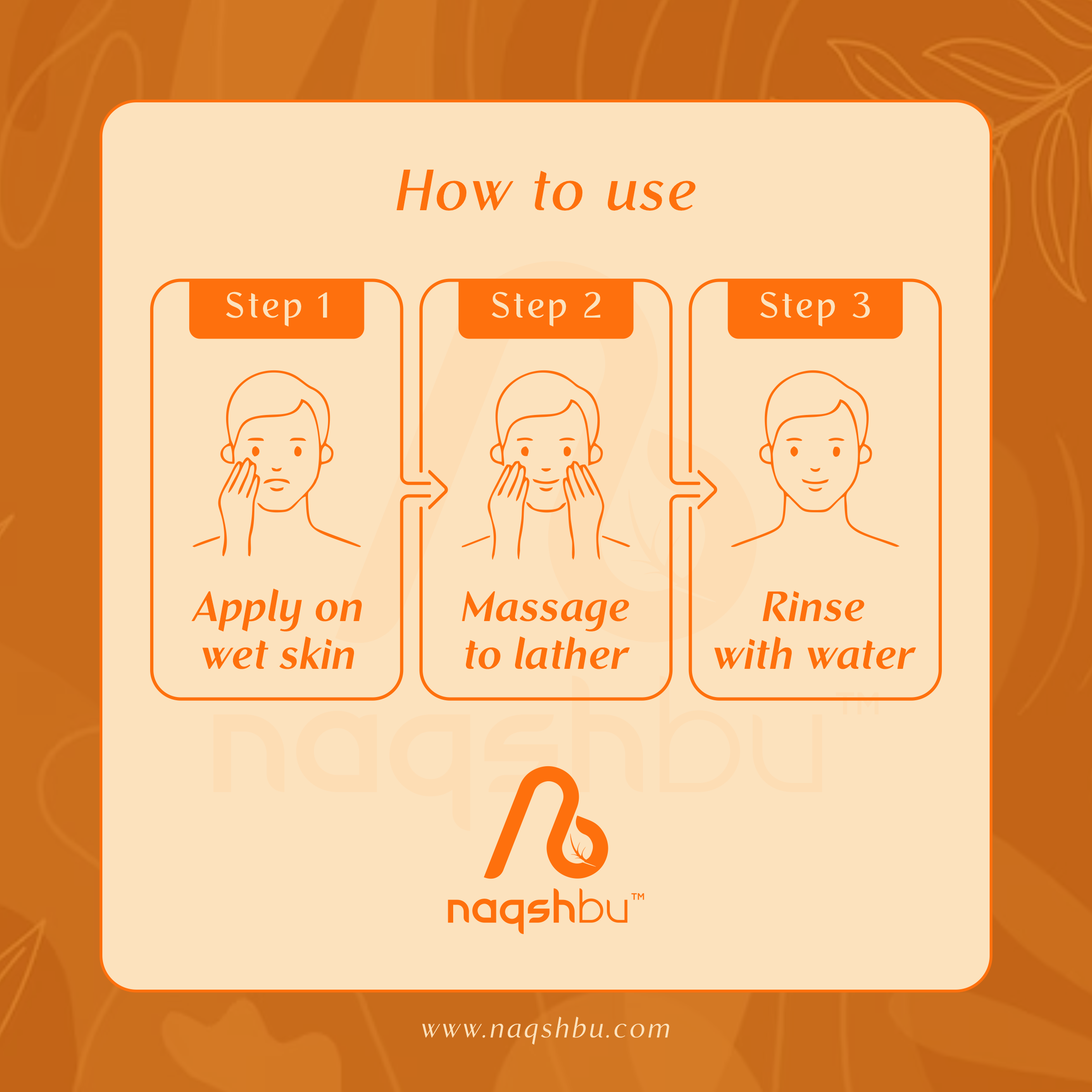 How to use

Step 1

Apply on wet skin

Step 2

Massage to lather

Step 3

Rinse with water

naqshbu™

naqshbu™

www.naqshbu.com