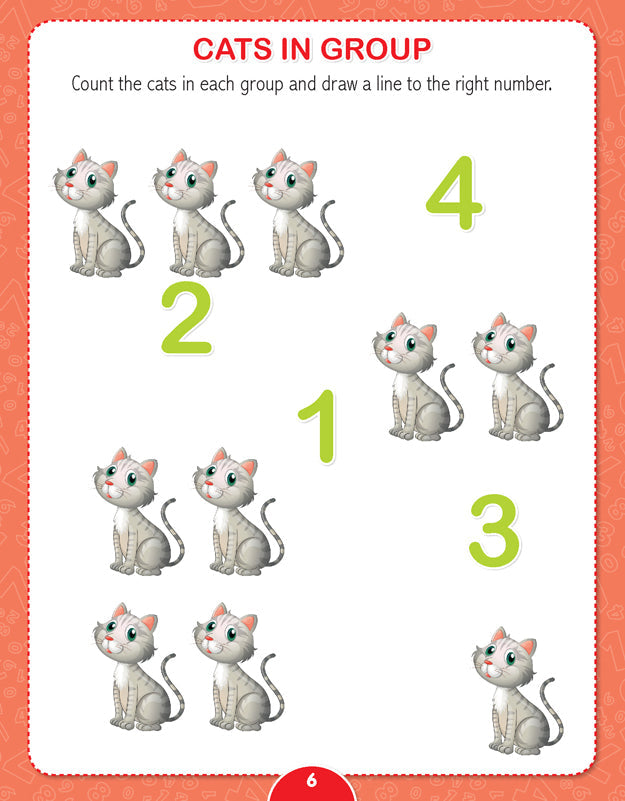 CATS IN GROUP

Count the cats in each group and draw a line to the right number.

4

2

1

3

6