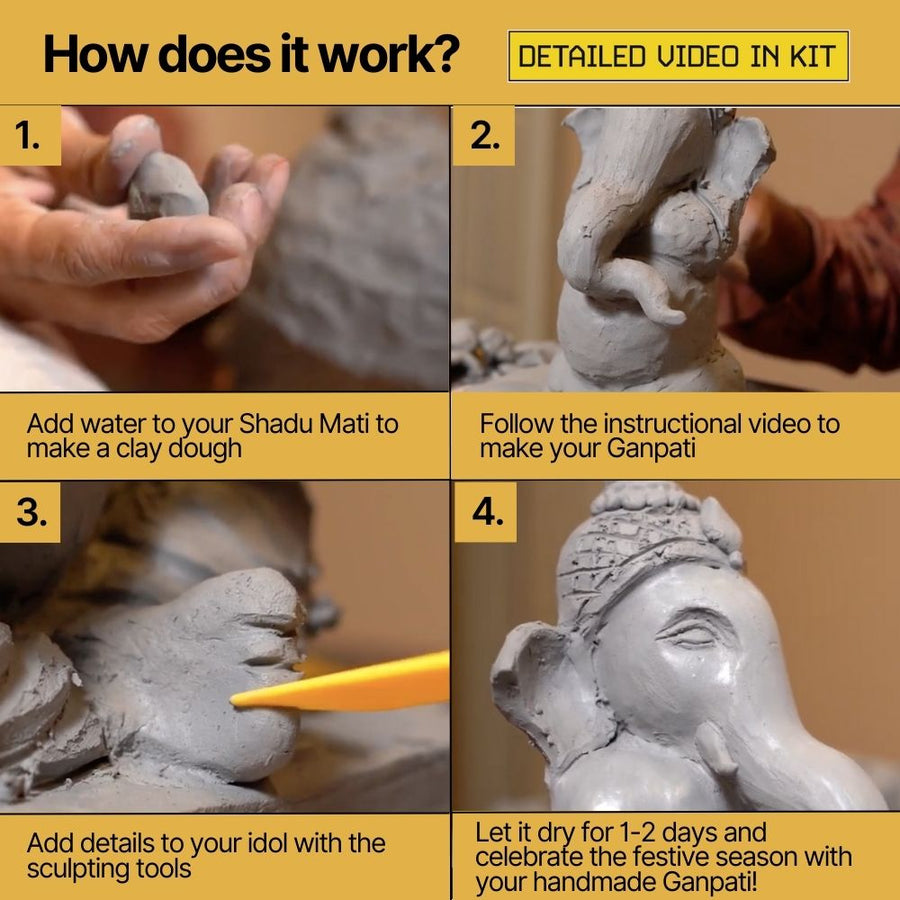 How does it work?

DETAILED VIDEO IN KIT

1.

Add water to your Shadu Mati to make a clay dough

2.

Follow the instructional video to make your Ganpati

3.

Add details to your idol with the sculpting tools

4.

Let it dry for 1-2 days and celebrate the festive season with your handmade Ganpati!