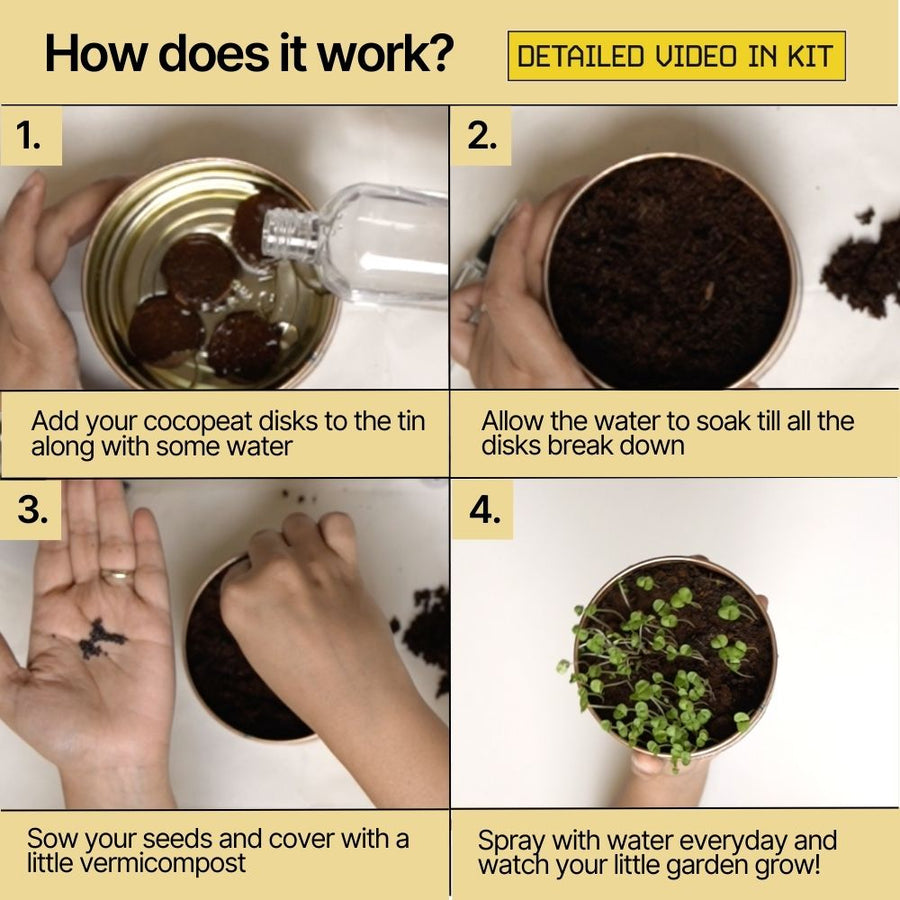 How does it work?

DETAILED VIDEO IN KIT

1.

Add your cocopeat disks to the tin along with some water

2.

Allow the water to soak till all the disks break down

3.

Sow your seeds and cover with a little vermicompost

4.

Spray with water everyday and watch your little garden grow!