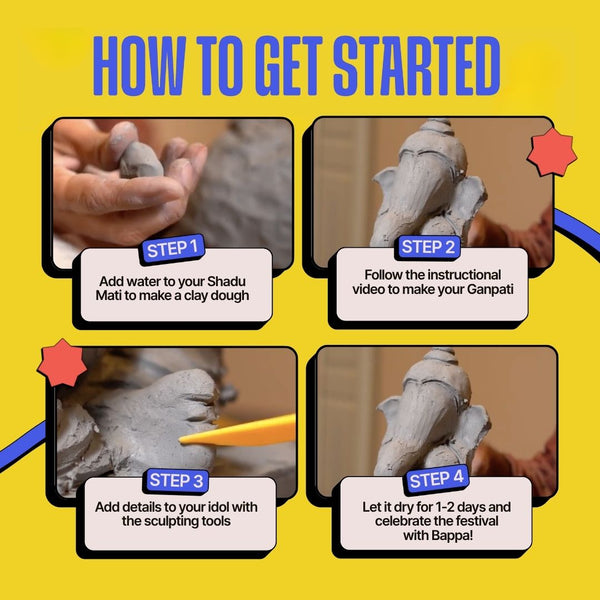 HOW TO GET STARTED

STEP 1
Add water to your Shadu Mati to make a clay dough

STEP 2
Follow the instructional video to make your Ganpati

STEP 3
Add details to your idol with the sculpting tools

STEP 4
Let it dry for 1-2 days and celebrate the festival with Bappa!