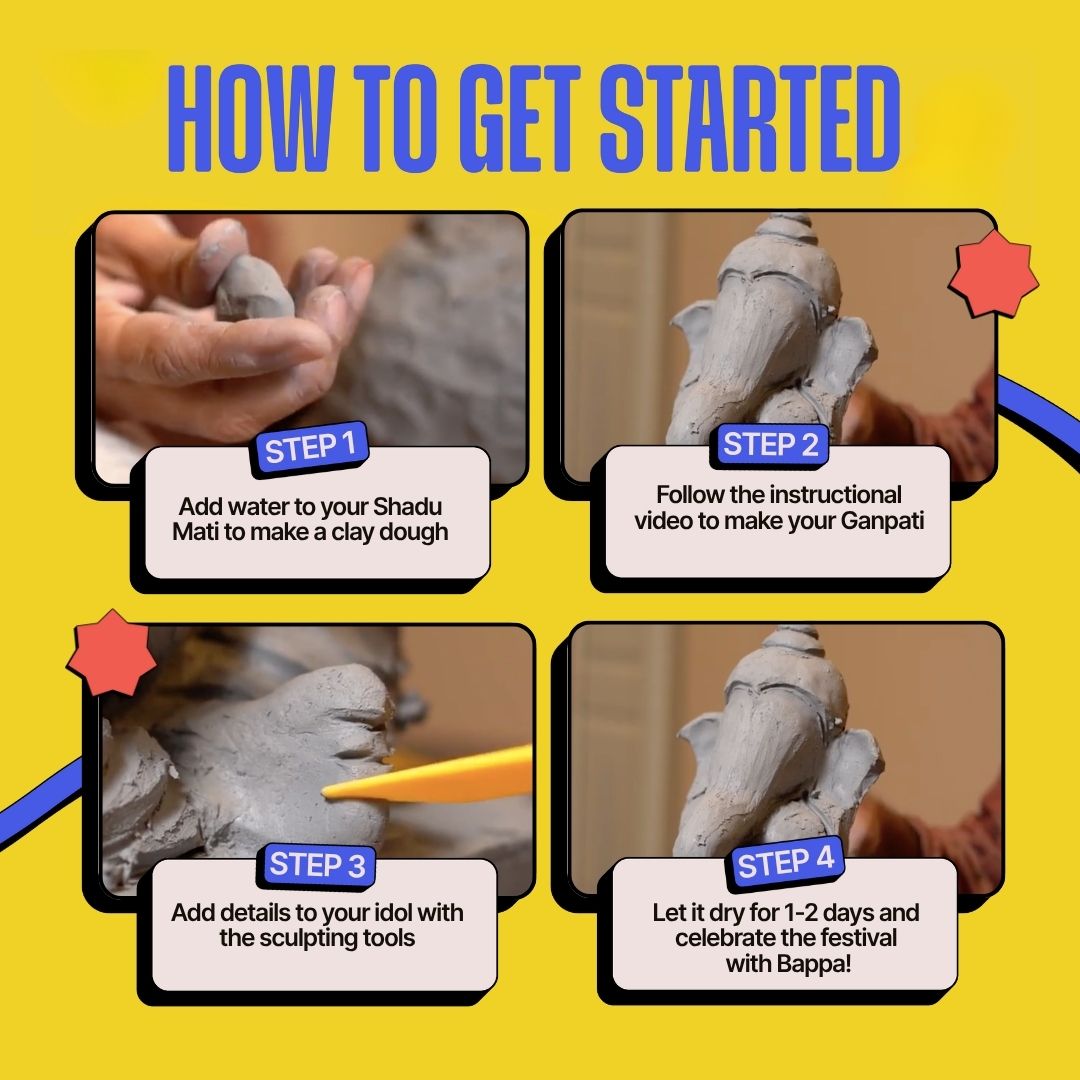 HOW TO GET STARTED

STEP 1
Add water to your Shadu Mati to make a clay dough

STEP 2
Follow the instructional video to make your Ganpati

STEP 3
Add details to your idol with the sculpting tools

STEP 4
Let it dry for 1-2 days and celebrate the festival with Bappa!