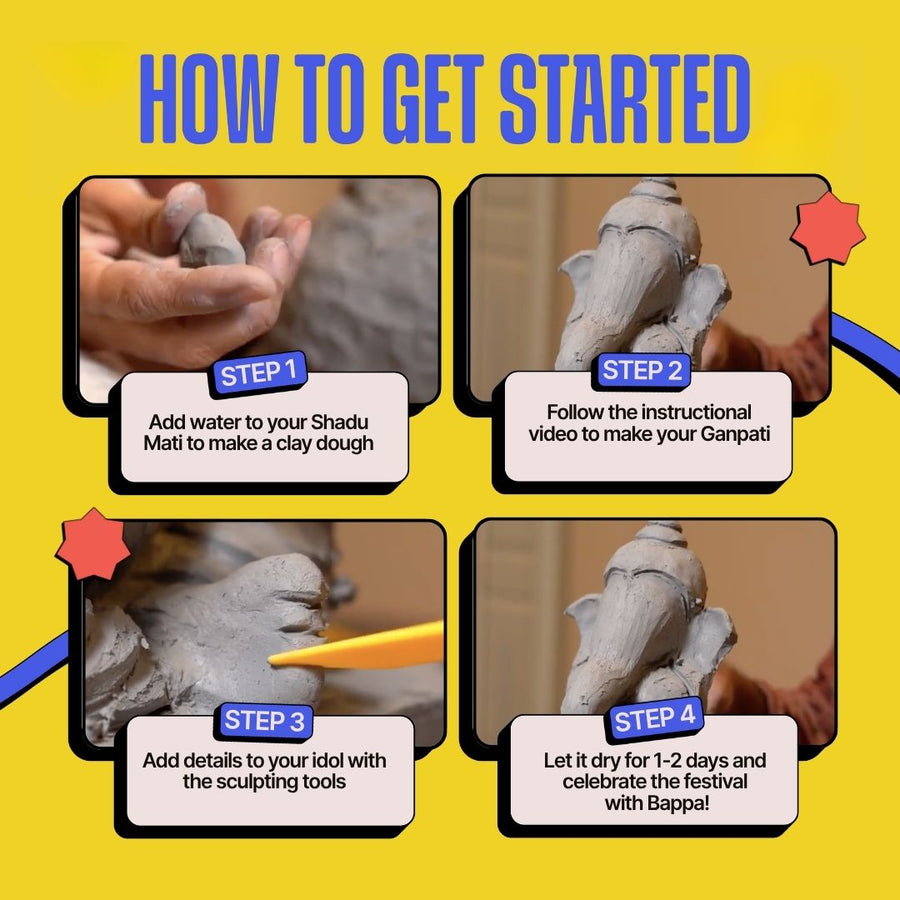 HOW TO GET STARTED

STEP 1

Add water to your Shadu Mati to make a clay dough

STEP 2

Follow the instructional video to make your Ganpati

STEP 3

Add details to your idol with the sculpting tools

STEP 4

Let it dry for 1-2 days and celebrate the festival with Bappa!