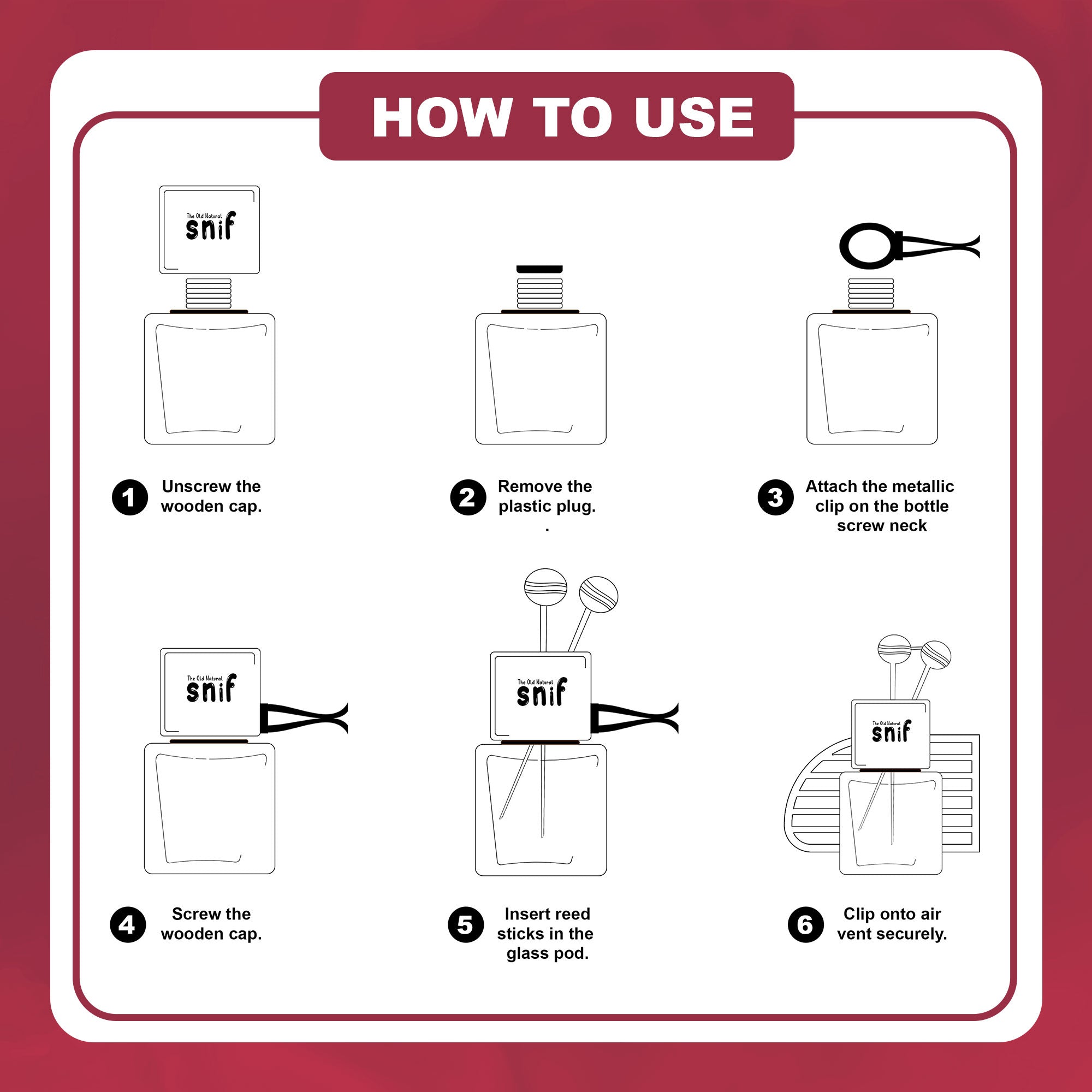 HOW TO USE

The Old Natural snif

1 Unscrew the wooden cap.

2 Remove the plastic plug.
.

3 Attach the metallic clip on the bottle screw neck

The Old Natural snif

4 Screw the wooden cap.

The Old Natural snif

5 Insert reed sticks in the glass pod.

The Old Natural snif

6 Clip onto air vent securely.