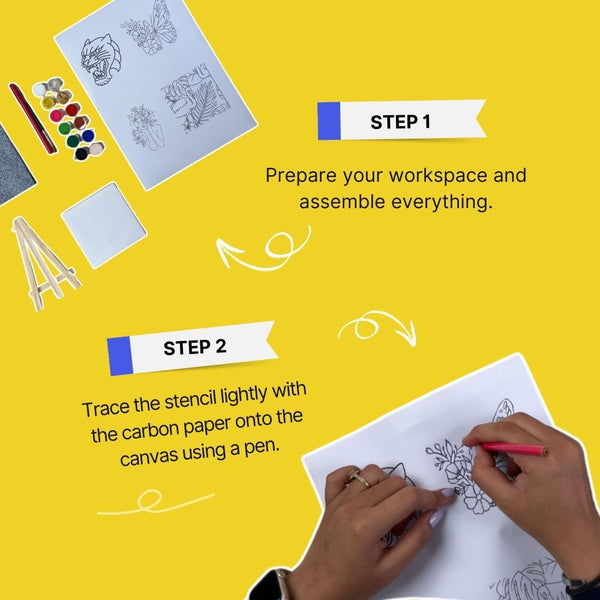 STEP 1

Prepare your workspace and assemble everything.

STEP 2

Trace the stencil lightly with the carbon paper onto the canvas using a pen.