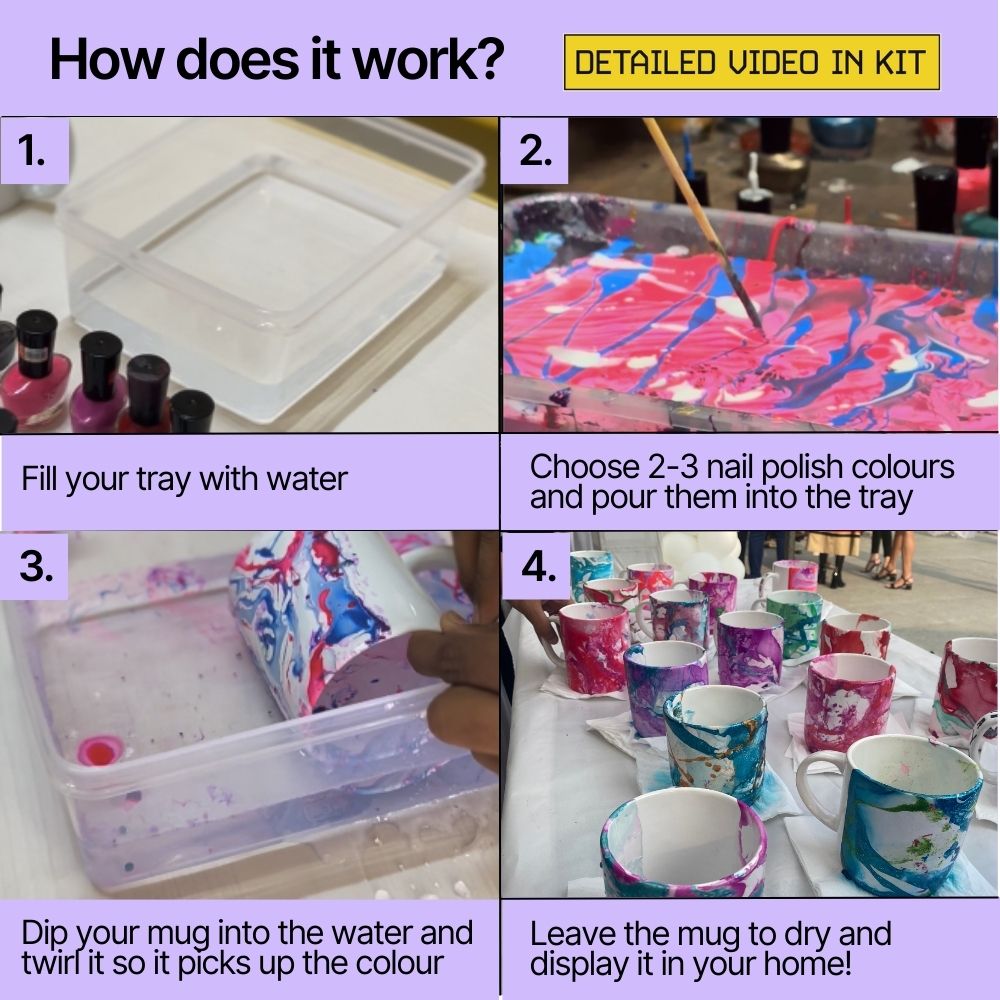 How does it work?

DETAILED VIDEO IN KIT

1.

Fill your tray with water

2.

Choose 2-3 nail polish colours and pour them into the tray

3.

Dip your mug into the water and twirl it so it picks up the colour

4.

Leave the mug to dry and display it in your home!