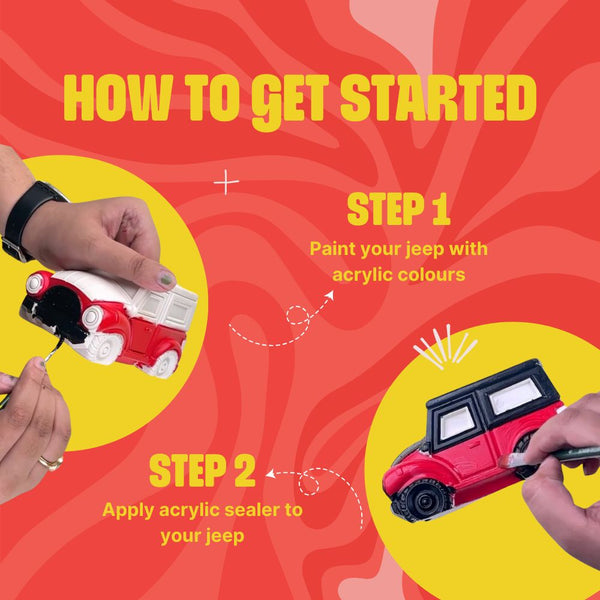 HOW TO GET STARTED

STEP 1
Paint your jeep with acrylic colours

STEP 2
Apply acrylic sealer to your jeep