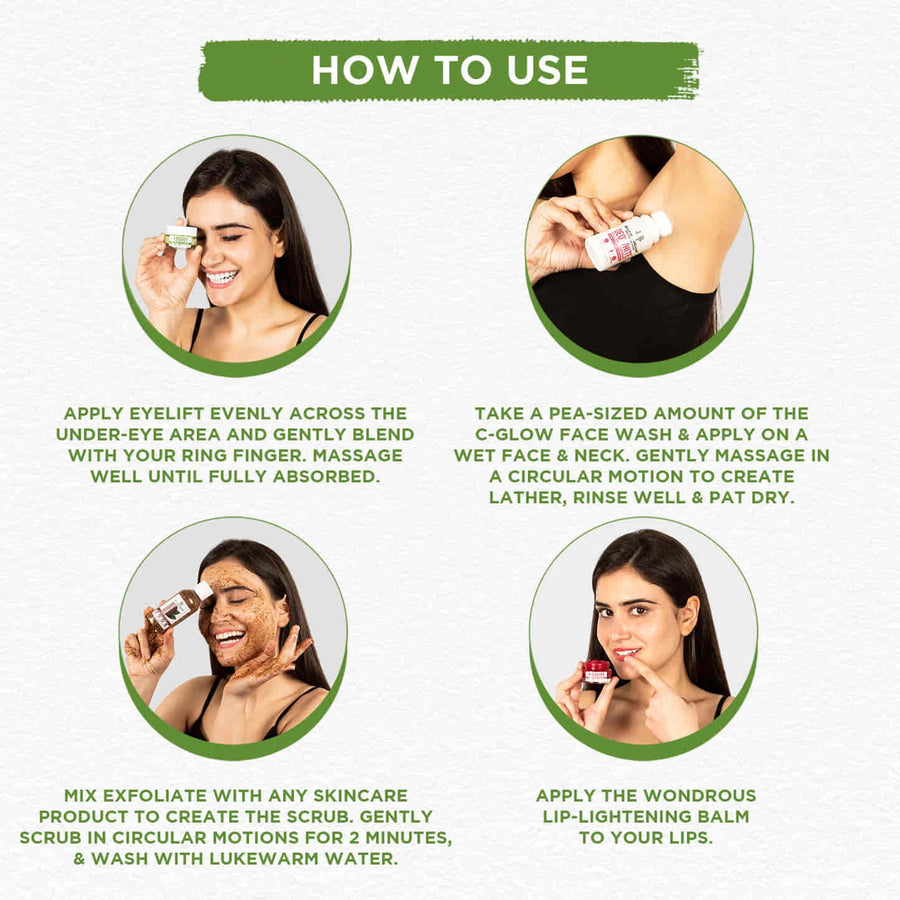 HOW TO USE

APPLY EYELIFT EVENLY ACROSS THE UNDER-EYE AREA AND GENTLY BLEND WITH YOUR RING FINGER. MASSAGE WELL UNTIL FULLY ABSORBED.

TAKE A PEA-SIZED AMOUNT OF THE C-GLOW FACE WASH & APPLY ON A WET FACE & NECK. GENTLY MASSAGE IN A CIRCULAR MOTION TO CREATE LATHER, RINSE WELL & PAT DRY.

MIX EXFOLIATE WITH ANY SKINCARE PRODUCT TO CREATE THE SCRUB. GENTLY SCRUB IN CIRCULAR MOTIONS FOR 2 MINUTES, & WASH WITH LUKEWARM WATER.

APPLY THE WONDROUS LIP-LIGHTENING BALM TO YOUR LIPS.