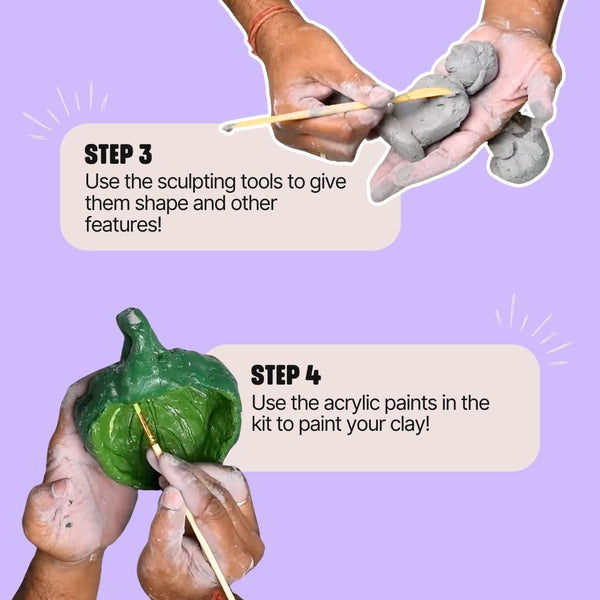 STEP 3
Use the sculpting tools to give them shape and other features!

STEP 4
Use the acrylic paints in the kit to paint your clay!