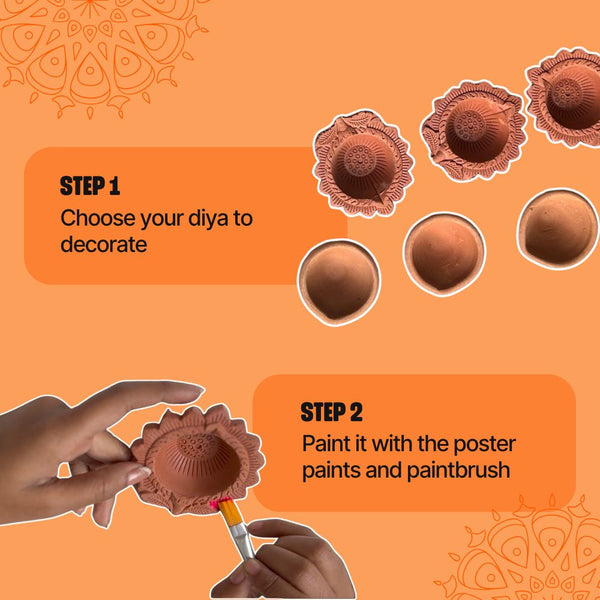 STEP 1
Choose your diya to decorate

STEP 2
Paint it with the poster paints and paintbrush