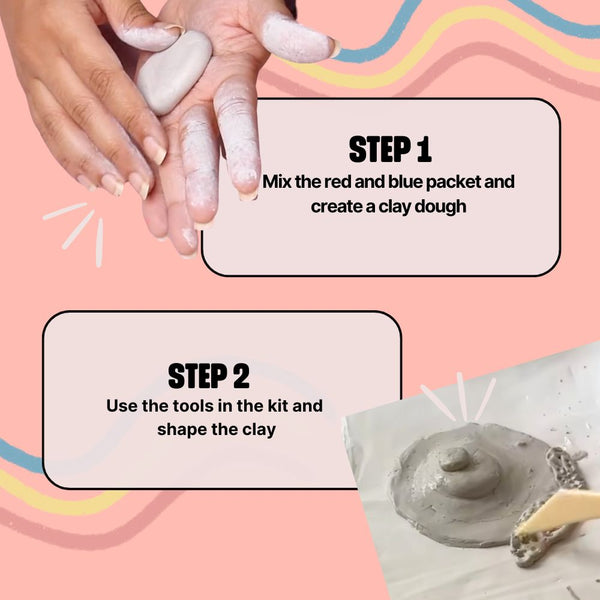 STEP 1
Mix the red and blue packet and create a clay dough

STEP 2
Use the tools in the kit and shape the clay