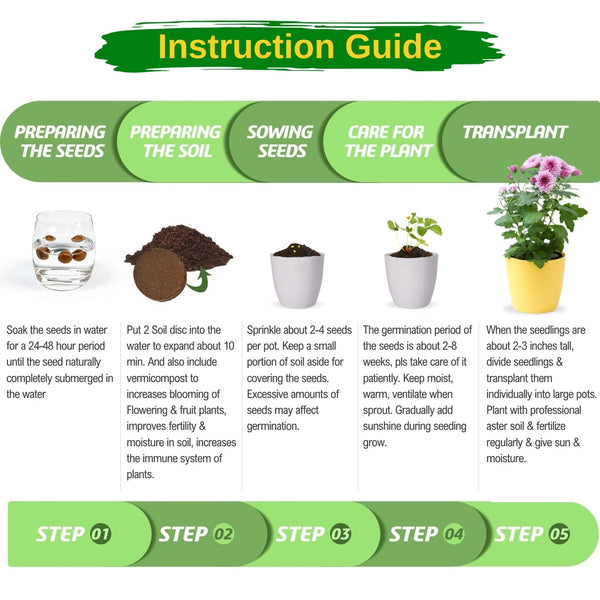 Instruction Guide

PREPARING THE SEEDS

PREPARING THE SOIL

SOWING SEEDS

CARE FOR THE PLANT

TRANSPLANT

Soak the seeds in water for a 24-48 hour period until the seed naturally completely submerged in the water

Put 2 Soil disc into the water to expand about 10 min. And also include vermicompost to increases blooming of Flowering & fruit plants, improves fertility & moisture in soil, increases the immune system of plants.

Sprinkle about 2-4 seeds per pot. Keep a small portion of soil aside for covering the seeds. Excessive amounts of seeds may affect germination.

The germination period of the seeds is about 2-8 weeks, pls take care of it patiently. Keep moist, warm, ventilate when sprout. Gradually add sunshine during seeding grow.

When the seedlings are about 2-3 inches tall, divide seedlings & transplant them individually into large pots. Plant with professional aster soil & fertilize regularly & give sun & moisture.

STEP 01

STEP 02

STEP 03

STEP 04

STEP 05