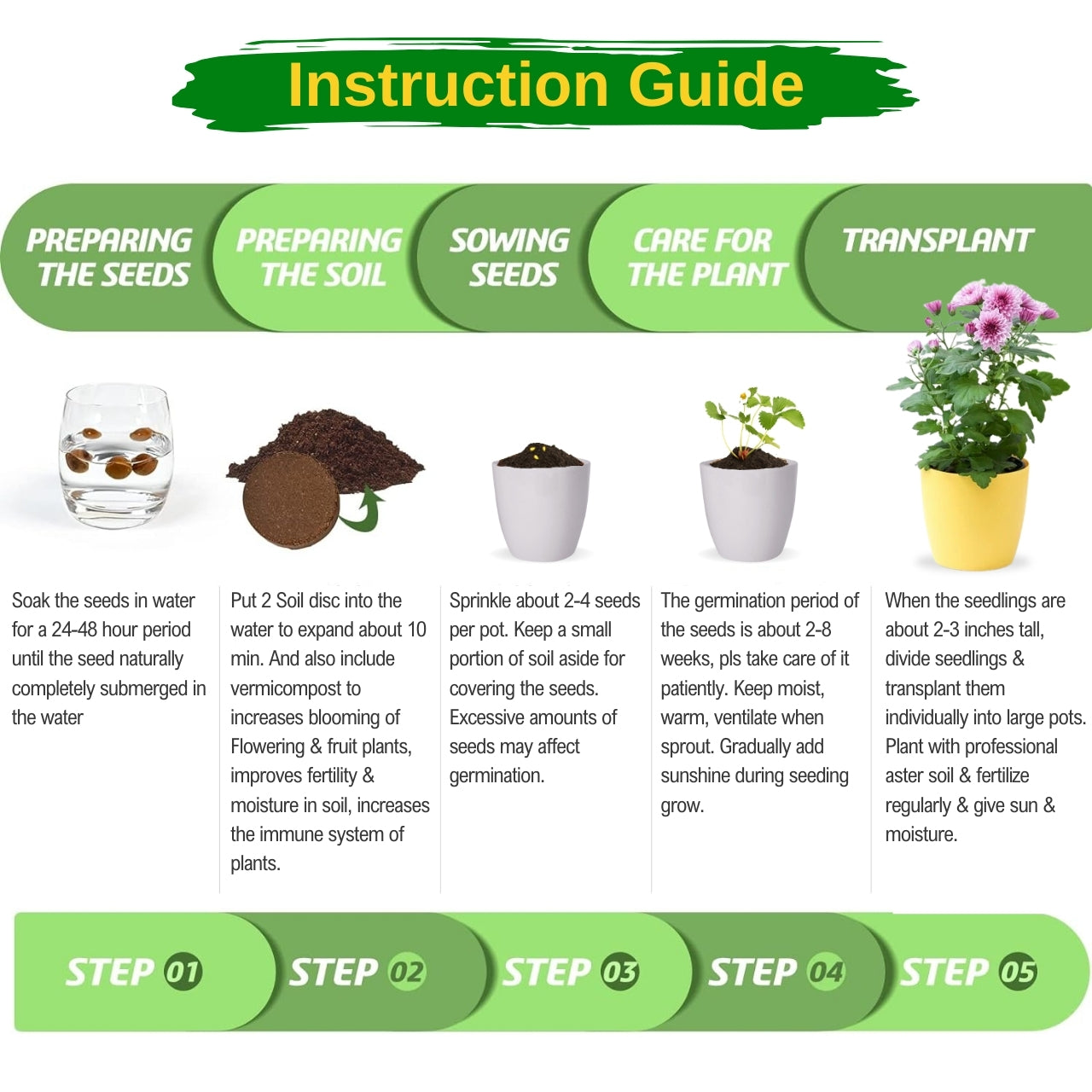 Instruction Guide

PREPARING THE SEEDS

PREPARING THE SOIL

SOWING SEEDS

CARE FOR THE PLANT

TRANSPLANT

Soak the seeds in water for a 24-48 hour period until the seed naturally completely submerged in the water

Put 2 Soil disc into the water to expand about 10 min. And also include vermicompost to increases blooming of Flowering & fruit plants, improves fertility & moisture in soil, increases the immune system of plants.

Sprinkle about 2-4 seeds per pot. Keep a small portion of soil aside for covering the seeds. Excessive amounts of seeds may affect germination.

The germination period of the seeds is about 2-8 weeks, pls take care of it patiently. Keep moist, warm, ventilate when sprout. Gradually add sunshine during seeding grow.

When the seedlings are about 2-3 inches tall, divide seedlings & transplant them individually into large pots. Plant with professional aster soil & fertilize regularly & give sun & moisture.

STEP 01

STEP 02

STEP 03

STEP 04

STEP 05