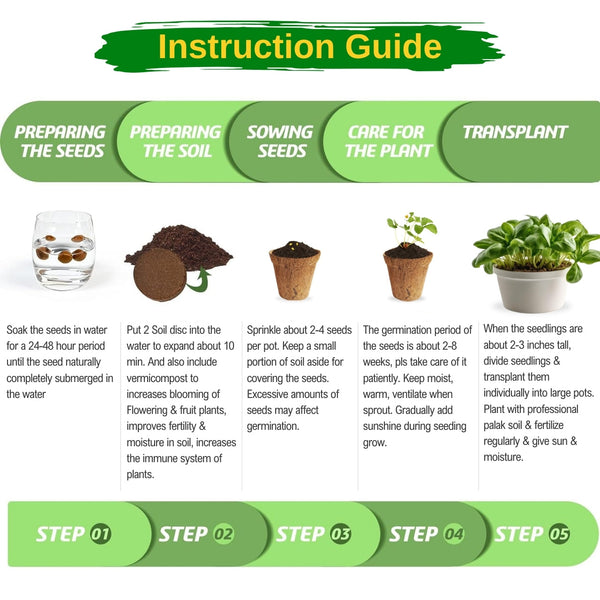 Instruction Guide

PREPARING THE SEEDS

PREPARING THE SOIL

SOWING SEEDS

CARE FOR THE PLANT

TRANSPLANT

Soak the seeds in water for a 24-48 hour period until the seed naturally completely submerged in the water

Put 2 Soil disc into the water to expand about 10 min. And also include vermicompost to increases blooming of Flowering & fruit plants, improves fertility & moisture in soil, increases the immune system of plants.

Sprinkle about 2-4 seeds per pot. Keep a small portion of soil aside for covering the seeds. Excessive amounts of seeds may affect germination.

The germination period of the seeds is about 2-8 weeks, pls take care of it patiently. Keep moist, warm, ventilate when sprout. Gradually add sunshine during seeding grow.

When the seedlings are about 2-3 inches tall, divide seedlings & transplant them individually into large pots. Plant with professional palak soil & fertilize regularly & give sun & moisture.

STEP 01

STEP 02

STEP 03

STEP 04

STEP 05