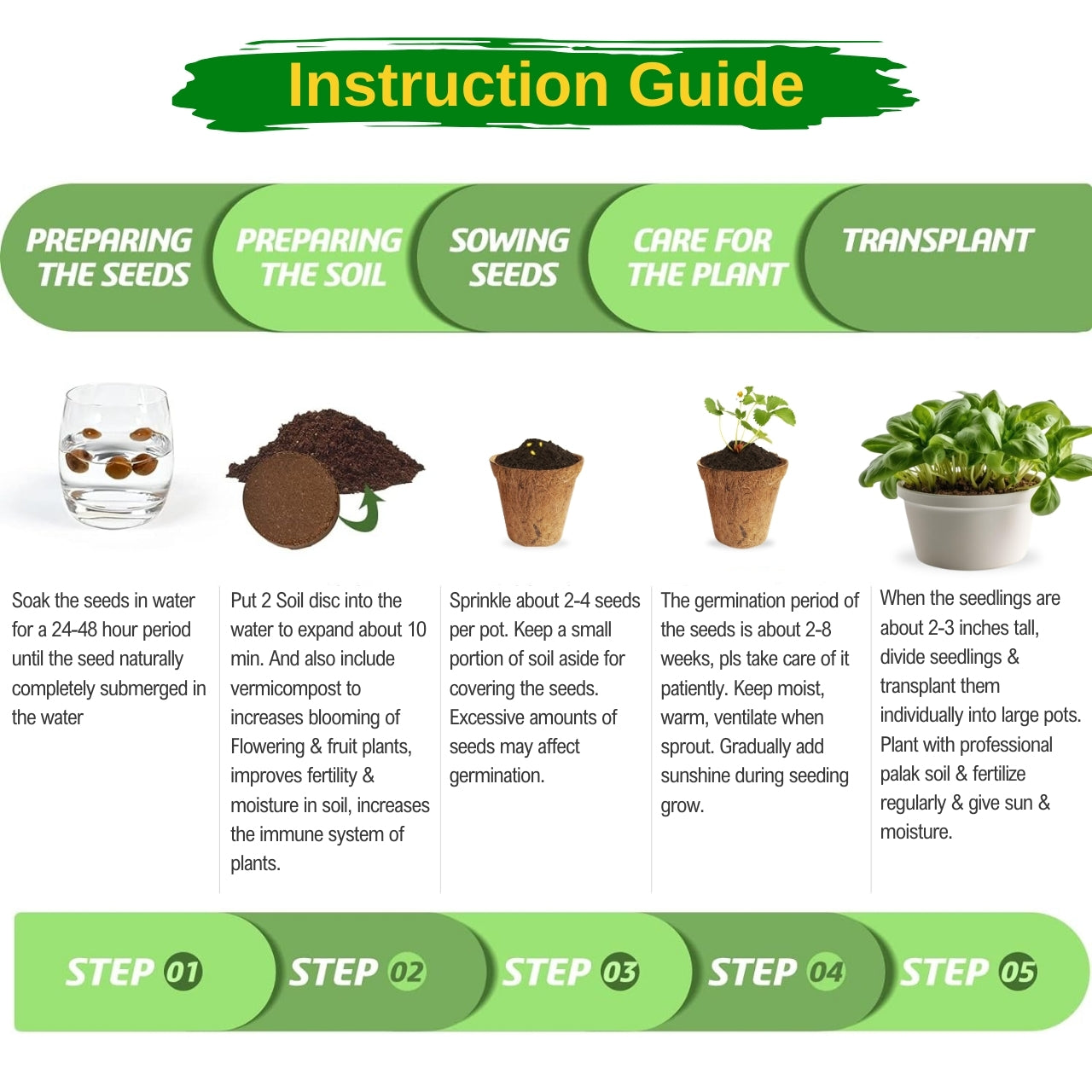 Instruction Guide

PREPARING THE SEEDS

PREPARING THE SOIL

SOWING SEEDS

CARE FOR THE PLANT

TRANSPLANT

Soak the seeds in water for a 24-48 hour period until the seed naturally completely submerged in the water

Put 2 Soil disc into the water to expand about 10 min. And also include vermicompost to increases blooming of Flowering & fruit plants, improves fertility & moisture in soil, increases the immune system of plants.

Sprinkle about 2-4 seeds per pot. Keep a small portion of soil aside for covering the seeds. Excessive amounts of seeds may affect germination.

The germination period of the seeds is about 2-8 weeks, pls take care of it patiently. Keep moist, warm, ventilate when sprout. Gradually add sunshine during seeding grow.

When the seedlings are about 2-3 inches tall, divide seedlings & transplant them individually into large pots. Plant with professional palak soil & fertilize regularly & give sun & moisture.

STEP 01

STEP 02

STEP 03

STEP 04

STEP 05