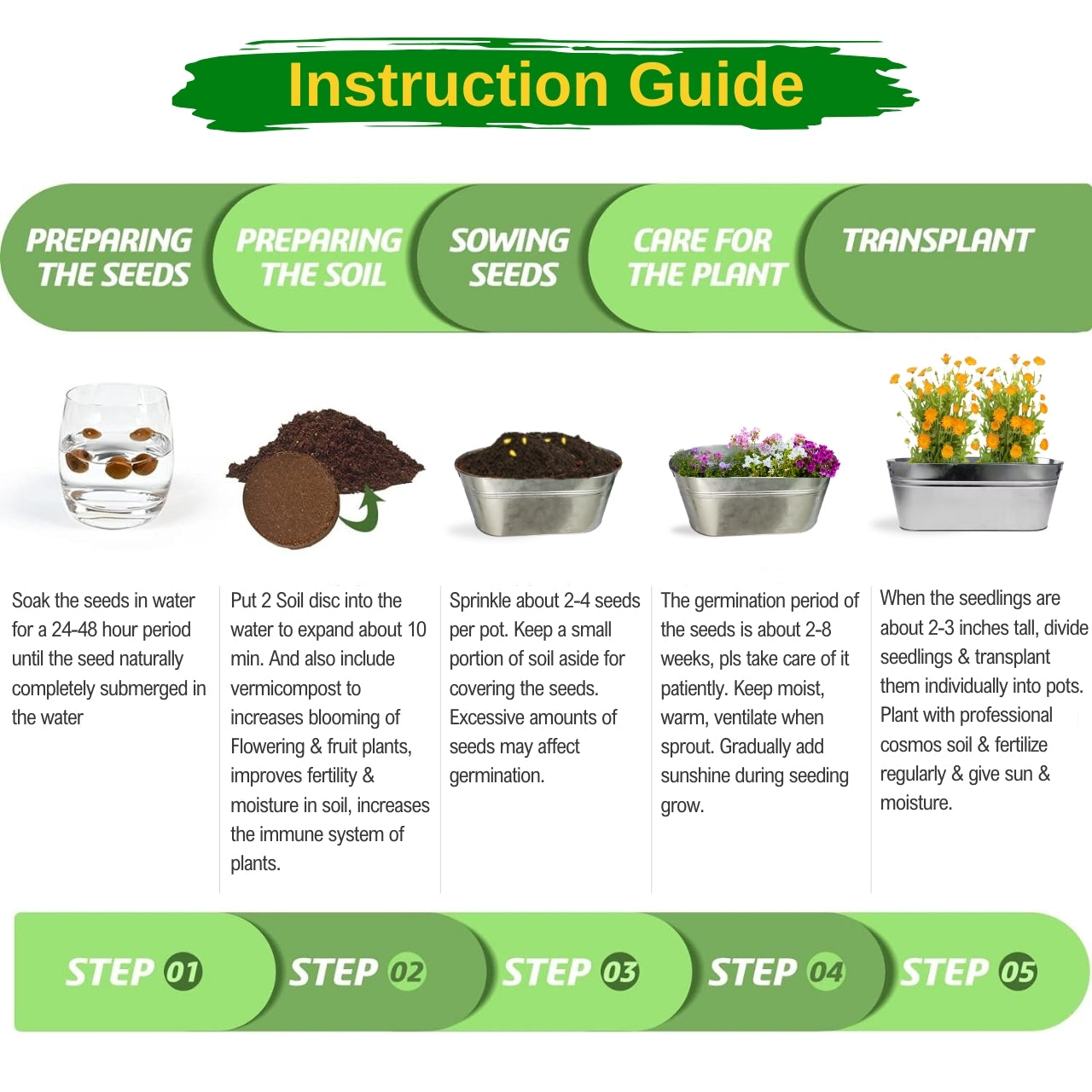 Instruction Guide

PREPARING THE SEEDS

PREPARING THE SOIL

SOWING SEEDS

CARE FOR THE PLANT

TRANSPLANT

Soak the seeds in water for a 24-48 hour period until the seed naturally completely submerged in the water

Put 2 Soil disc into the water to expand about 10 min. And also include vermicompost to increases blooming of Flowering & fruit plants, improves fertility & moisture in soil, increases the immune system of plants.

Sprinkle about 2-4 seeds per pot. Keep a small portion of soil aside for covering the seeds. Excessive amounts of seeds may affect germination.

The germination period of the seeds is about 2-8 weeks, pls take care of it patiently. Keep moist, warm, ventilate when sprout. Gradually add sunshine during seeding grow.

When the seedlings are about 2-3 inches tall, divide seedlings & transplant them individually into pots. Plant with professional cosmos soil & fertilize regularly & give sun & moisture.

STEP 01

STEP 02

STEP 03

STEP 04

STEP 05