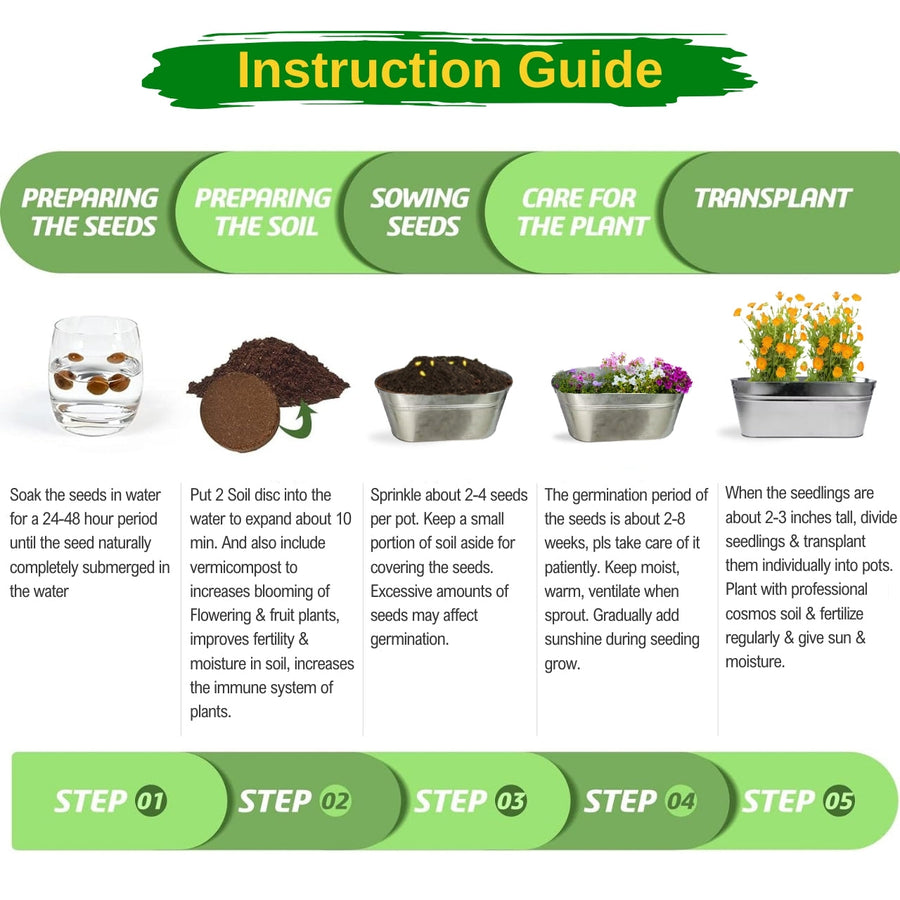 Instruction Guide

PREPARING THE SEEDS

PREPARING THE SOIL

SOWING SEEDS

CARE FOR THE PLANT

TRANSPLANT

Soak the seeds in water for a 24-48 hour period until the seed naturally completely submerged in the water

Put 2 Soil disc into the water to expand about 10 min. And also include vermicompost to increases blooming of Flowering & fruit plants, improves fertility & moisture in soil, increases the immune system of plants.

Sprinkle about 2-4 seeds per pot. Keep a small portion of soil aside for covering the seeds. Excessive amounts of seeds may affect germination.

The germination period of the seeds is about 2-8 weeks, pls take care of it patiently. Keep moist, warm, ventilate when sprout. Gradually add sunshine during seeding grow.

When the seedlings are about 2-3 inches tall, divide seedlings & transplant them individually into pots. Plant with professional cosmos soil & fertilize regularly & give sun & moisture.

STEP 01

STEP 02

STEP 03

STEP 04

STEP 05