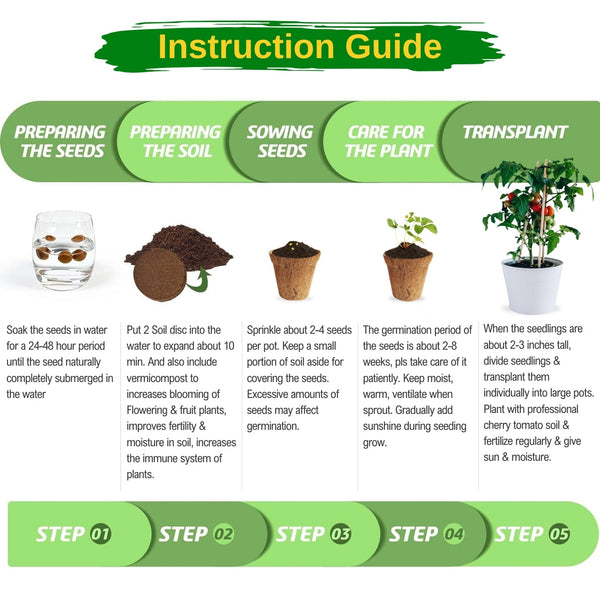 Instruction Guide

PREPARING THE SEEDS

PREPARING THE SOIL

SOWING SEEDS

CARE FOR THE PLANT

TRANSPLANT

Soak the seeds in water for a 24-48 hour period until the seed naturally completely submerged in the water

Put 2 Soil disc into the water to expand about 10 min. And also include vermicompost to increases blooming of Flowering & fruit plants, improves fertility & moisture in soil, increases the immune system of plants.

Sprinkle about 2-4 seeds per pot. Keep a small portion of soil aside for covering the seeds. Excessive amounts of seeds may affect germination.

The germination period of the seeds is about 2-8 weeks, pls take care of it patiently. Keep moist, warm, ventilate when sprout. Gradually add sunshine during seeding grow.

When the seedlings are about 2-3 inches tall, divide seedlings & transplant them individually into large pots. Plant with professional cherry tomato soil & fertilize regularly & give sun & moisture.

STEP 01

STEP 02

STEP 03

STEP 04

STEP 05