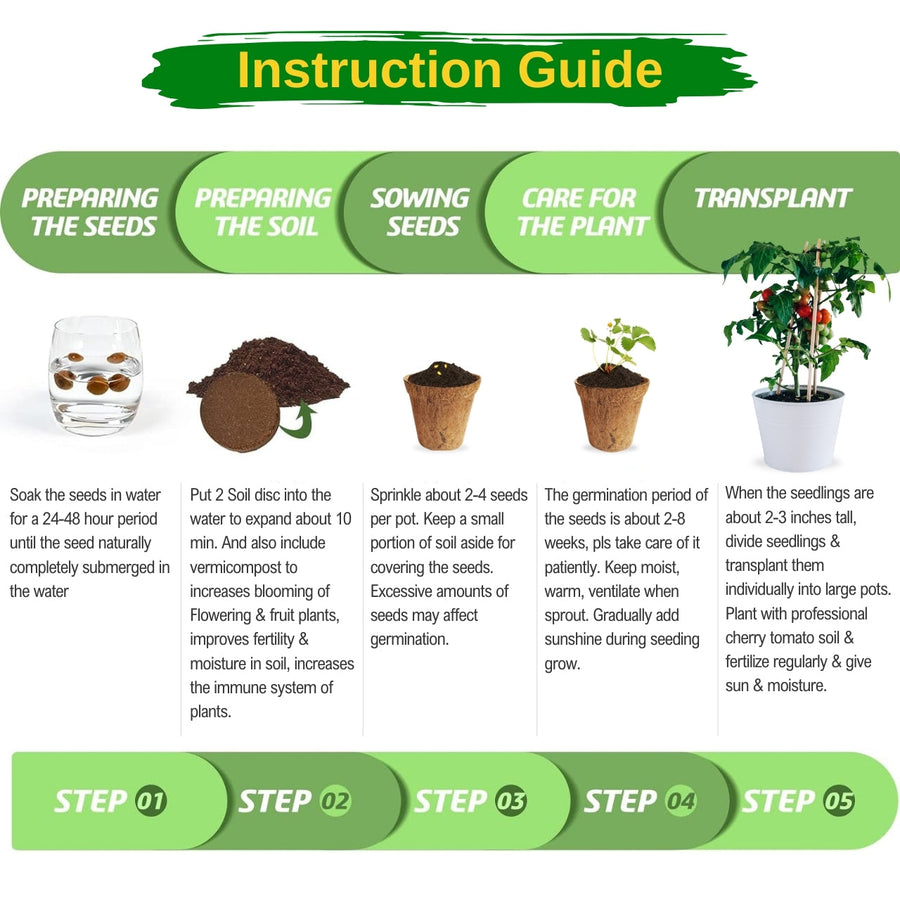 Instruction Guide

PREPARING THE SEEDS

PREPARING THE SOIL

SOWING SEEDS

CARE FOR THE PLANT

TRANSPLANT

Soak the seeds in water for a 24-48 hour period until the seed naturally completely submerged in the water

Put 2 Soil disc into the water to expand about 10 min. And also include vermicompost to increases blooming of Flowering & fruit plants, improves fertility & moisture in soil, increases the immune system of plants.

Sprinkle about 2-4 seeds per pot. Keep a small portion of soil aside for covering the seeds. Excessive amounts of seeds may affect germination.

The germination period of the seeds is about 2-8 weeks, pls take care of it patiently. Keep moist, warm, ventilate when sprout. Gradually add sunshine during seeding grow.

When the seedlings are about 2-3 inches tall, divide seedlings & transplant them individually into large pots. Plant with professional cherry tomato soil & fertilize regularly & give sun & moisture.

STEP 01

STEP 02

STEP 03

STEP 04

STEP 05